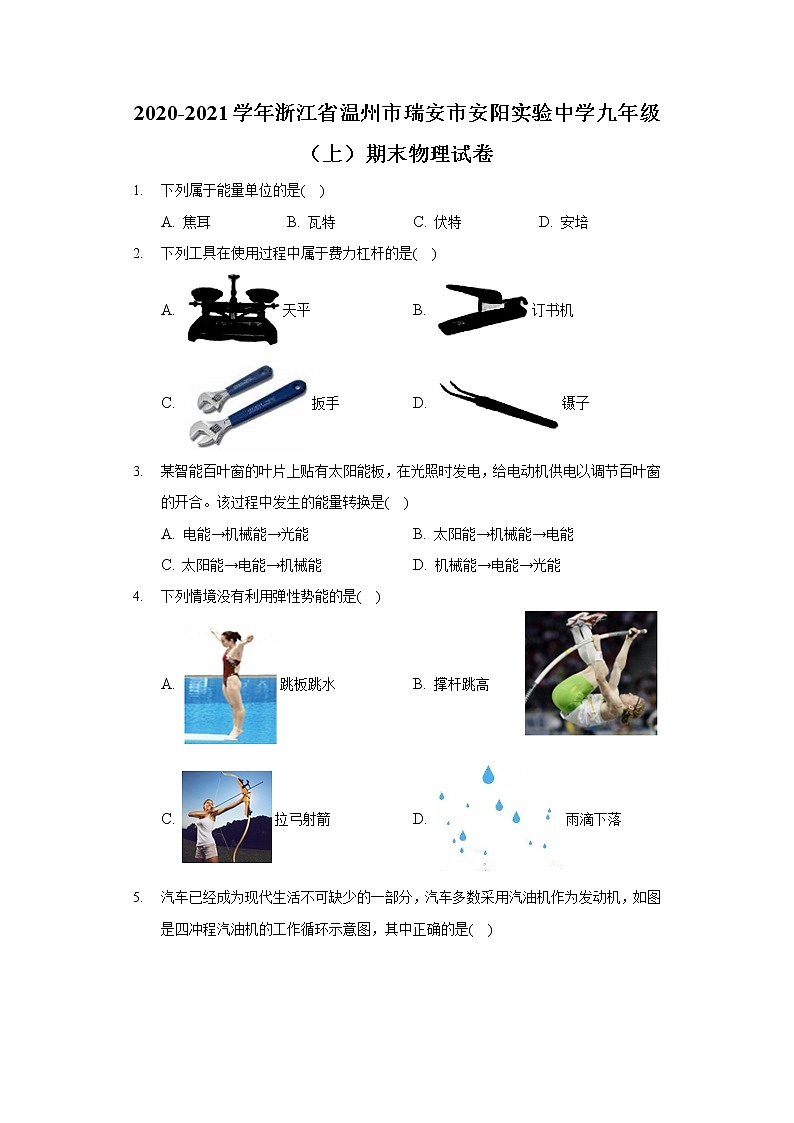 2020-2021学年浙江省温州市瑞安市安阳实验中学九年级（上）期末物理试卷

1. 下列属于能量单位的是( )

A. 焦耳　B. 瓦特　C. 伏特　D. 安培

2. 下列工具在使用过程中属于费力杠杆的是( )

A. 天平　B. 订书机

C. 扳手　D. 镊子

3. 某智能百叶窗的叶片上贴有太阳能板，在光照时发电，给电动机供电以调节百叶窗的开合。该过程中发生的能量转换是( )

A. 电能→机械能→光能　B. 太阳能→机械能→电能

C. 太阳能→电能→机械能　D. 机械能→电能→光能

4. 下列情境没有利用弹性势能的是( )

A. 跳板跳水　B. 撑杆跳高

C. 拉弓射箭　D. 雨滴下落

5. 汽车已经成为现代生活不可缺少的一部分，汽车多数采用汽油机作为发动机，如图是四冲程汽油机的工作循环示意图，其中正确的是( )