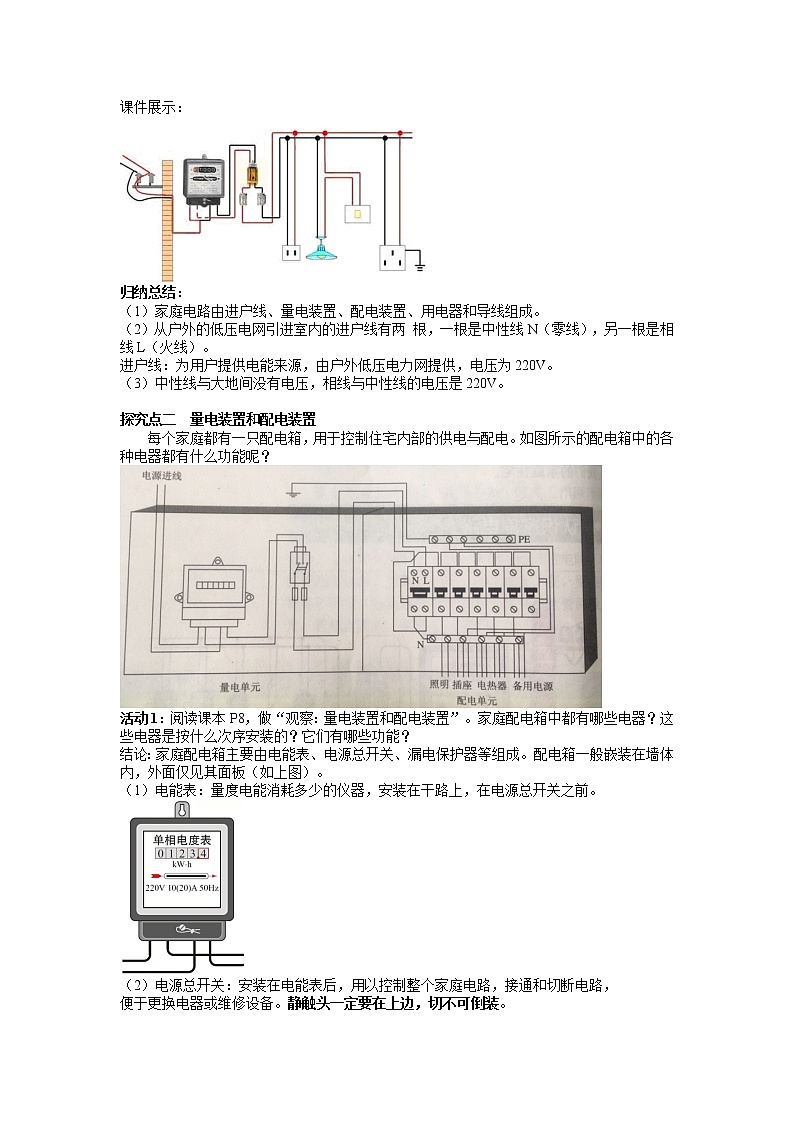 课件展示：

归纳总结：
（1）家庭电路由进户线、量电装置、配电装置、用电器和导线组成。
（2）从户外的低压电网引进室内的进户线有两 根，一根是中性线 N（零线），另一根是相线 L（火线）。
进户线：为用户提供电能来源，由户外低压电力网提供，电压为 220V。
（3）中性线与大地间没有电压，相线与中性线的电压是 220V。

探究点二 量电装置和配电装置
每个家庭都有一只配电箱，用于控制住宅内部的供电与配电。如图所示的配电箱中的各种电器都有什么功能呢？

电源进线
PE
N L
N
量电单元
照明 插座 电热器 备用电源
配电单元

活动1：阅读课本 P8，做“观察：量电装置和配电装置”。家庭配电箱中都有哪些电器？这些电器是按什么次序安装的？它们有哪些功能？
结论：家庭配电箱主要由电能表、电源总开关、漏电保护器等组成。配电箱一般嵌装在墙体内，外面仅见其面板（如上图）。
（1）电能表：量度电能消耗多少的仪器，安装在干路上，在电源总开关之前。

单相电度表
0 1 2 3 4
kW·h
220V 10(20)A 50Hz

（2）电源总开关：安装在电能表后，用以控制整个家庭电路，接通和切断电路，便于更换电器或维修设备。静触头一定要在上边，切不可倒装。