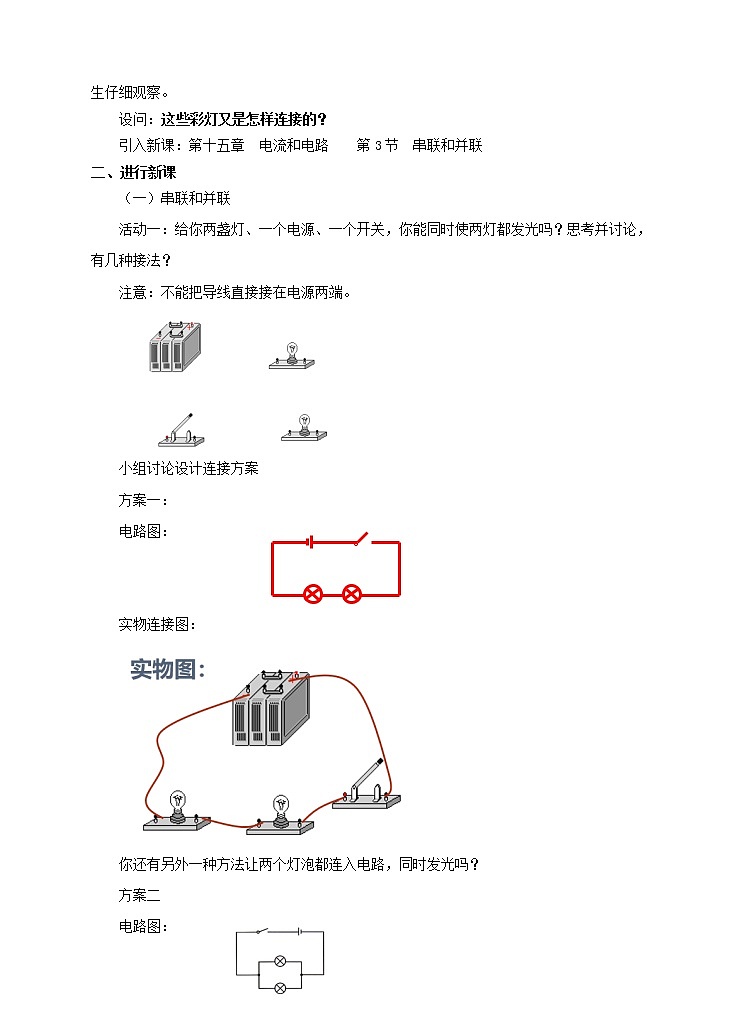 生仔细观察。

设问：这些彩灯又是怎样连接的？

引入新课：第十五章　电流和电路　　第 3 节　串联和并联

二、进行新课

（一）串联和并联

活动一：给你两盏灯、一个电源、一个开关，你能同时使两灯都发光吗？思考并讨论，有几种接法？

注意：不能把导线直接接在电源两端。

小组讨论设计连接方案

方案一：

电路图：

实物连接图：

实物图：

你还有另外一种方法让两个灯泡都连入电路，同时发光吗？

方案二

电路图：