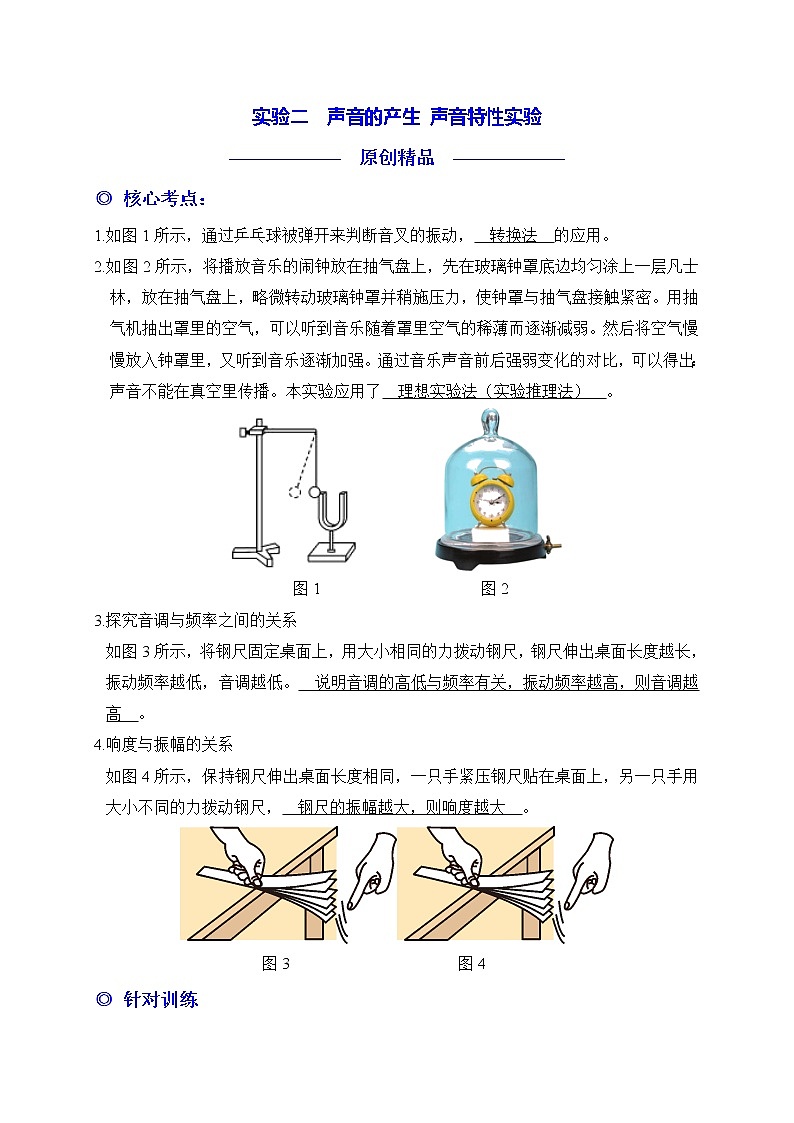 实验二　声音的产生 声音特性实验

原创精品

◎ 核心考点：

1.如图 1 所示，通过乒乓球被弹开来判断音叉的振动，　转换法　的应用。

2.如图 2 所示，将播放音乐的闹钟放在抽气盘上，先在玻璃钟罩底边均匀涂上一层凡士林，放在抽气盘上，略微转动玻璃钟罩并稍施压力，使钟罩与抽气盘接触紧密。用抽气机抽出罩里的空气，可以听到音乐随着罩里空气的稀薄而逐渐减弱。然后将空气慢慢放入钟罩里，又听到音乐逐渐加强。通过音乐声音前后强弱变化的对比，可以得出：声音不能在真空里传播。本实验应用了　理想实验法（实验推理法）　。

图 1　　图 2

3.探究音调与频率之间的关系

如图 3 所示，将钢尺固定桌面上，用大小相同的力拨动钢尺，钢尺伸出桌面长度越长，振动频率越低，音调越低。　说明音调的高低与频率有关，振动频率越高，则音调越高　。

4.响度与振幅的关系

如图 4 所示，保持钢尺伸出桌面长度相同，一只手紧压钢尺贴在桌面上，另一只手用大小不同的力拨动钢尺，　钢尺的振幅越大，则响度越大　。

图 3　　图 4

◎ 针对训练