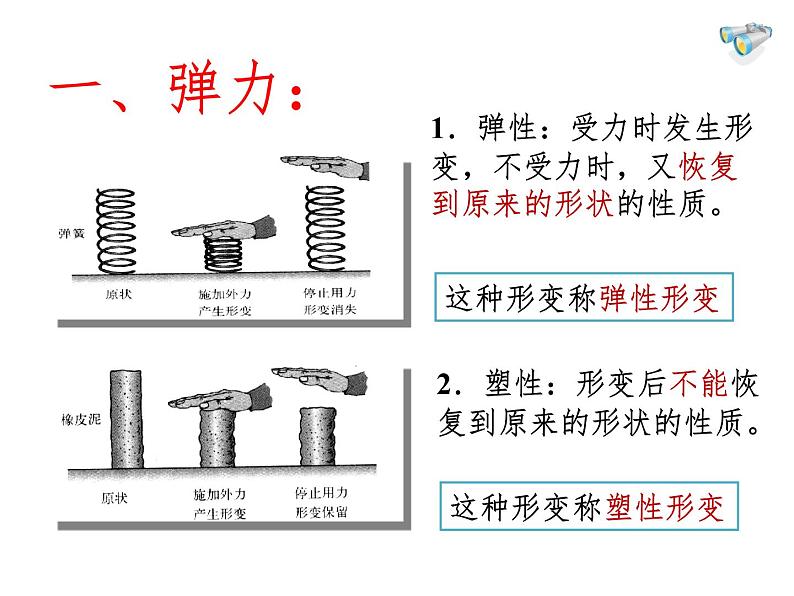 一、弹力：

弹簧

原状

施加外力
产生形变

停止用力
形变消失

1．弹性：受力时发生形变，不受力时，又恢复到原来的形状的性质。

这种形变称弹性形变

橡皮泥

原状

施加外力
产生形变

停止用力
形变保留

2．塑性：形变后不能恢复到原来的形状的性质。

这种形变称塑性形变