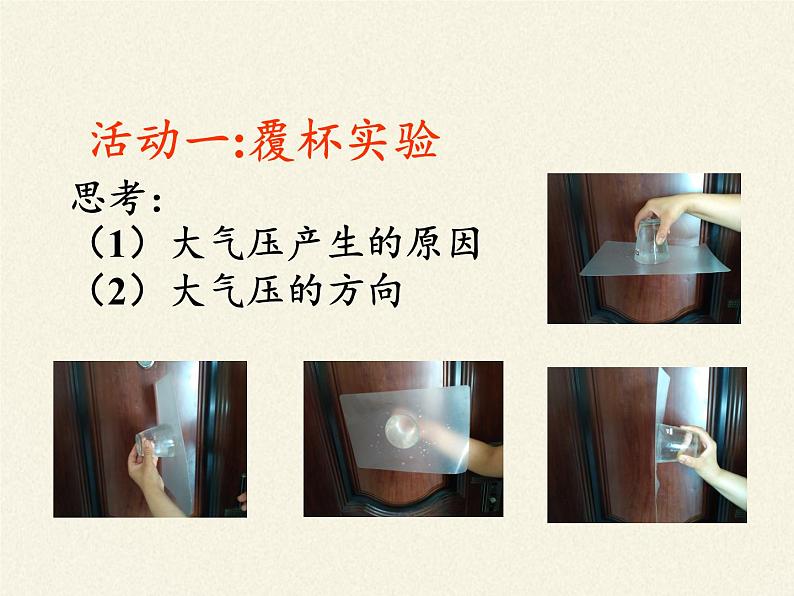 活动一:覆杯实验

思考:

（1）大气压产生的原因

（2）大气压的方向