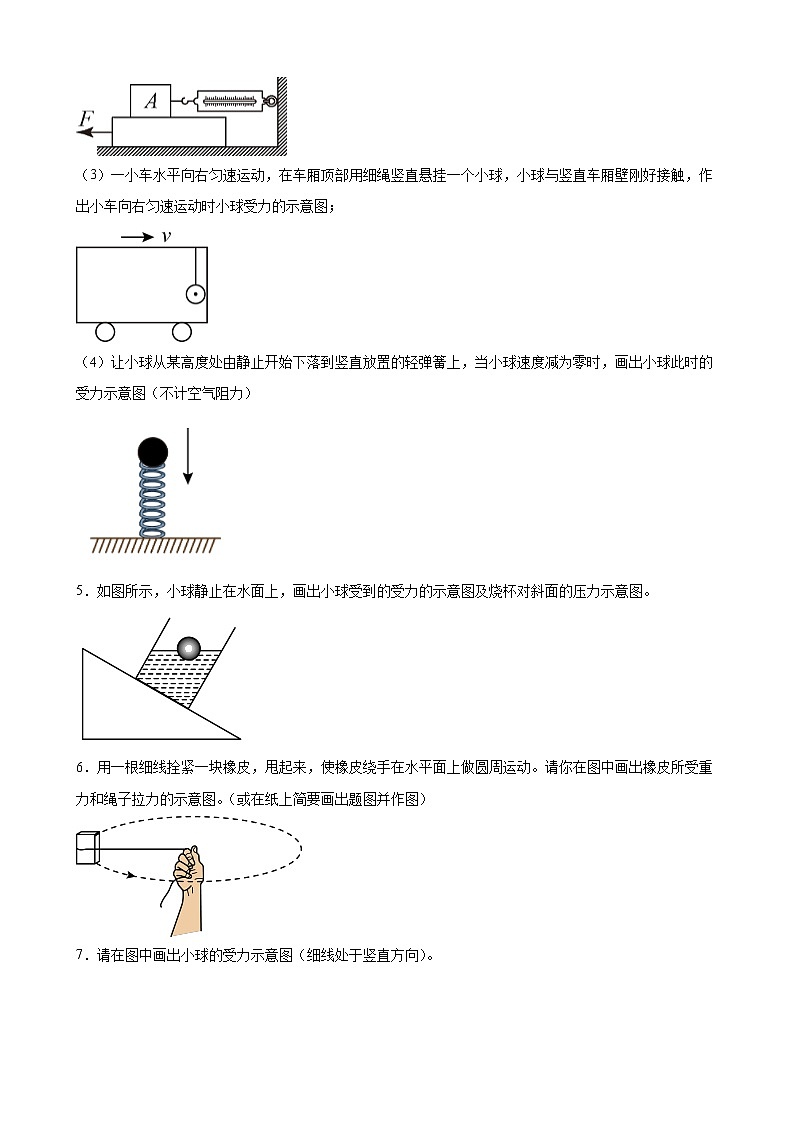 $A$

$F$

（3）一小车水平向右匀速运动，在车厢顶部用细绳竖直悬挂一个小球，小球与竖直车厢壁刚好接触，作出小车向右匀速运动时小球受力的示意图；

$v$

（4）让小球从某高度处由静止开始下落到竖直放置的轻弹簧上，当小球速度减为零时，画出小球此时的受力示意图（不计空气阻力）

5．如图所示，小球静止在水面上，画出小球受到的受力的示意图及烧杯对斜面的压力示意图。

6．用一根细线拴紧一块橡皮，甩起来，使橡皮绕手在水平面上做圆周运动。请你在图中画出橡皮所受重力和绳子拉力的示意图。(或在纸上简要画出题图并作图)

7．请在图中画出小球的受力示意图（细线处于竖直方向）。