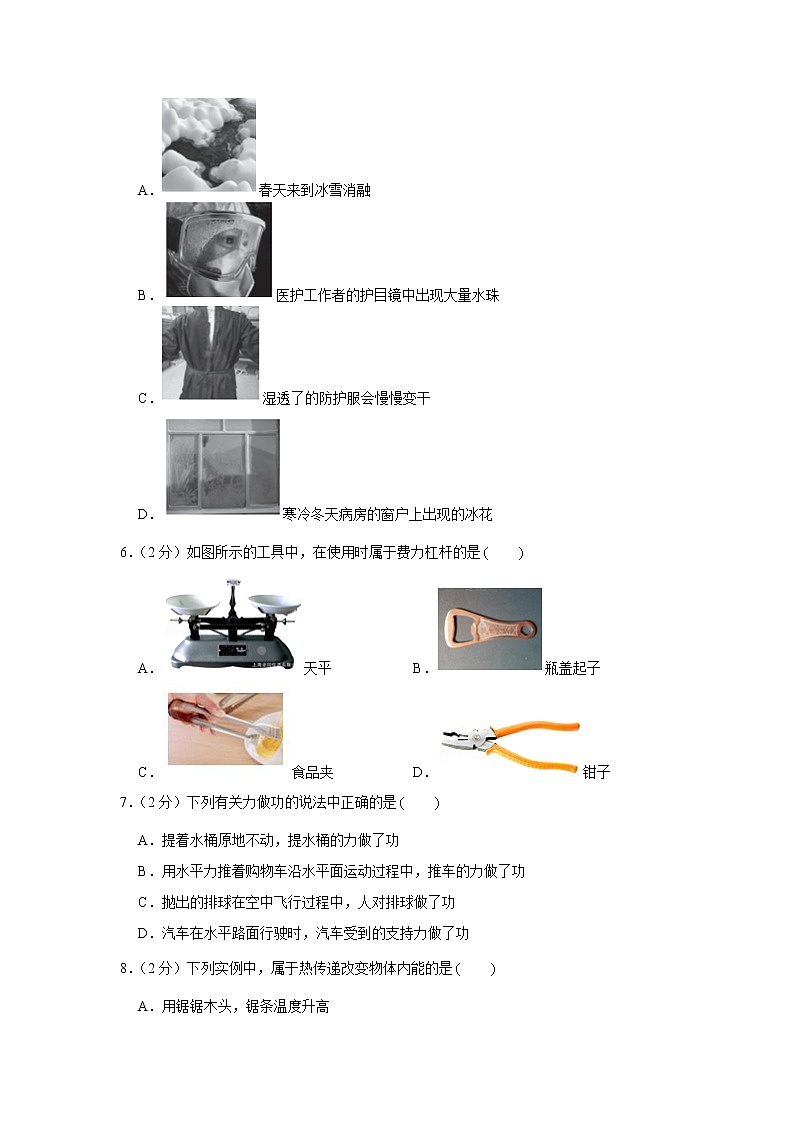 A. 春天来到冰雪消融

B. 医护工作者的护目镜中出现大量水珠

C. 湿透了的防护服会慢慢变干

D. 寒冷冬天病房的窗户上出现的冰花

6.（2分）如图所示的工具中，在使用时属于费力杠杆的是(　　)

A. 天平　　B. 瓶盖起子

C. 食品夹　　D. 钳子

7.（2分）下列有关力做功的说法中正确的是(　　)

A. 提着水桶原地不动，提水桶的力做了功

B. 用水平力推着购物车沿水平面运动过程中，推车的力做了功

C. 抛出的排球在空中飞行过程中，人对排球做了功

D. 汽车在水平路面行驶时，汽车受到的支持力做了功

8.（2分）下列实例中，属于热传递改变物体内能的是(　　)

A. 用锯锯木头，锯条温度升高