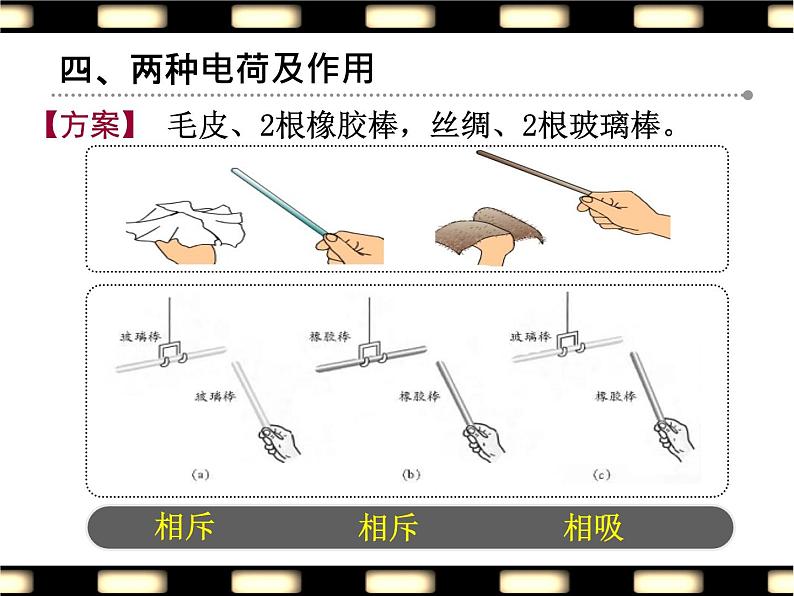 四、两种电荷及作用

【方案】 毛皮、2根橡胶棒，丝绸、2根玻璃棒。

玻璃棒

玻璃棒

(a)

橡胶棒

橡胶棒

(b)

玻璃棒

橡胶棒

(c)

相斥 相斥 相吸