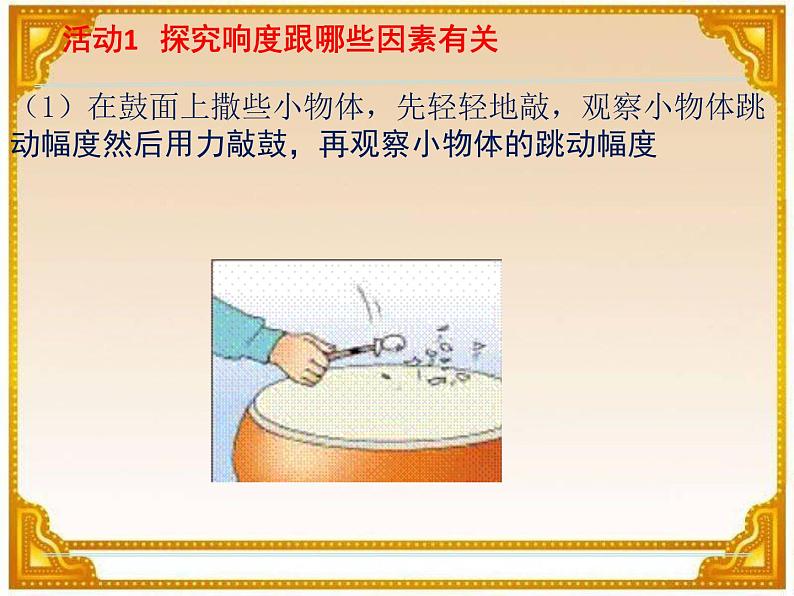 活动1 探究响度跟哪些因素有关

（1）在鼓面上撒些小物体，先轻轻地敲，观察小物体跳动幅度然后用力敲鼓，再观察小物体的跳动幅度