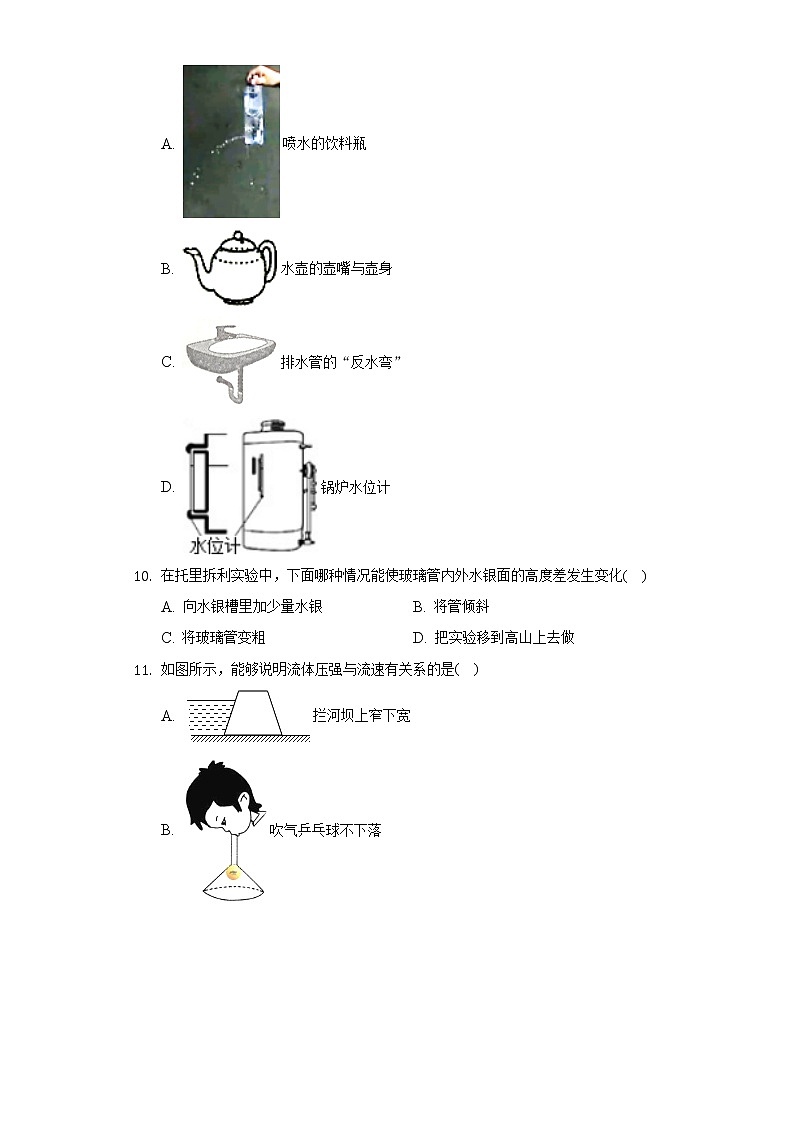 A. 喷水的饮料瓶

B. 水壶的壶嘴与壶身

C. 排水管的“反水弯”

D. 锅炉水位计

水位计

10. 在托里拆利实验中，下面哪种情况能使玻璃管内外水银面的高度差发生变化(　)

A. 向水银槽里加少量水银

B. 将管倾斜

C. 将玻璃管变粗

D. 把实验移到高山上去做

11. 如图所示，能够说明流体压强与流速有关系的是(　)

A. 拦河坝上窄下宽

B. 吹气乒乓球不下落