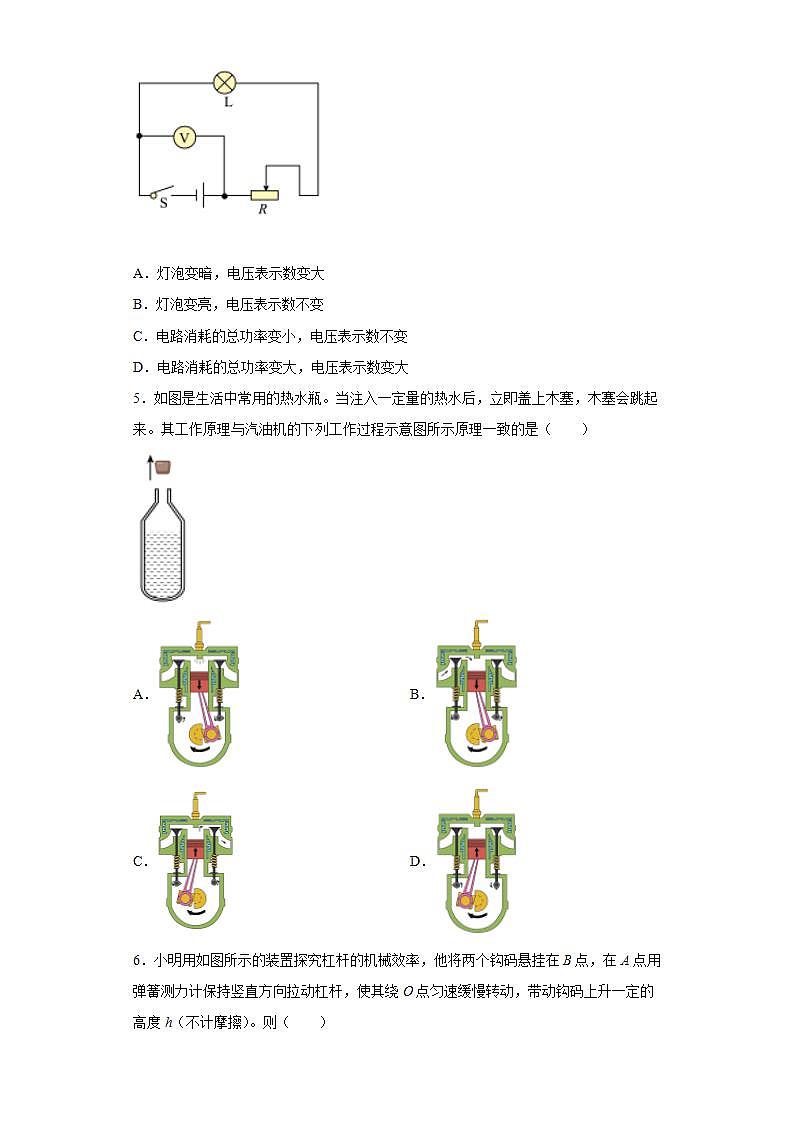 L
V
S
R

A．灯泡变暗，电压表示数变大

B．灯泡变亮，电压表示数不变

C．电路消耗的总功率变小，电压表示数不变

D．电路消耗的总功率变大，电压表示数变大

5．如图是生活中常用的热水瓶。当注入一定量的热水后，立即盖上木塞，木塞会跳起来。其工作原理与汽油机的下列工作过程示意图所示原理一致的是（　　）

A．

B．

C．

D．

6．小明用如图所示的装置探究杠杆的机械效率，他将两个钩码悬挂在 $B$ 点，在 $A$ 点用弹簧测力计保持竖直方向拉动杠杆，使其绕 $O$ 点匀速缓慢转动，带动钩码上升一定的高度 $h$（不计摩擦）。则（　　）