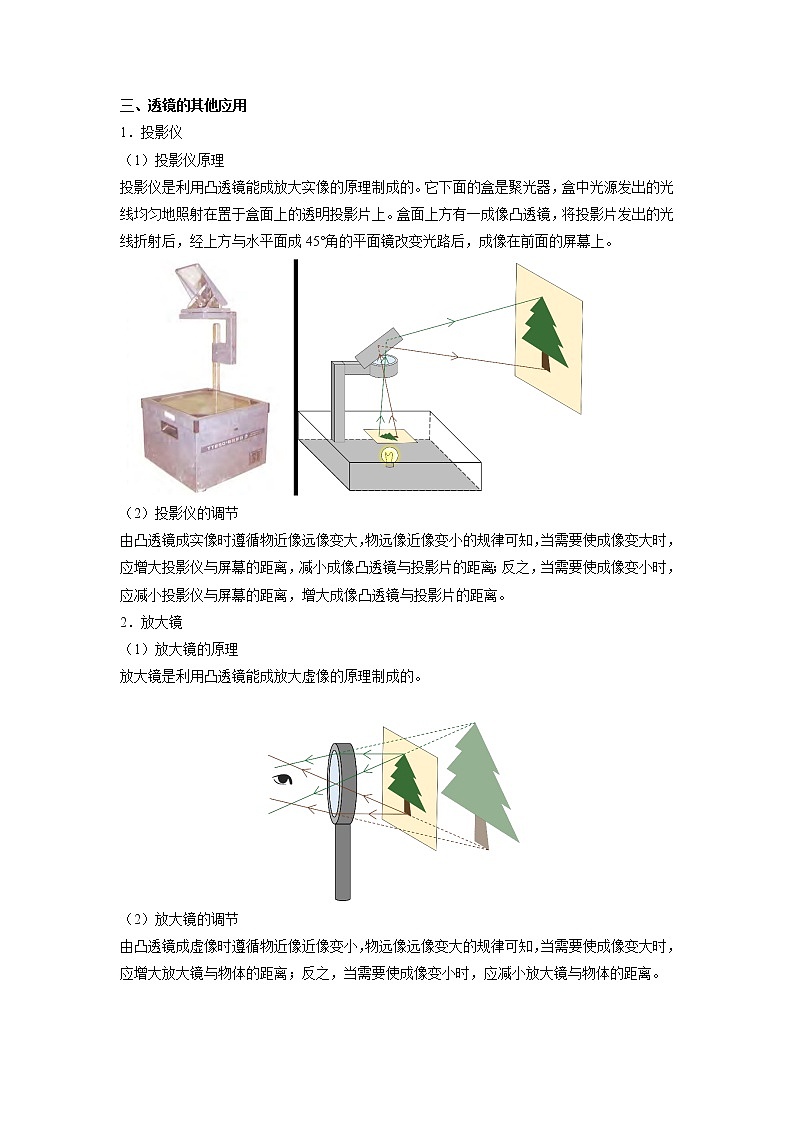 三、透镜的其他应用

1．投影仪

（1）投影仪原理

投影仪是利用凸透镜能成放大实像的原理制成的。它下面的盒是聚光器，盒中光源发出的光线均匀地照射在置于盒面上的透明投影片上。盒面上方有一成像凸透镜，将投影片发出的光线折射后，经上方与水平面成 45°角的平面镜改变光路后，成像在前面的屏幕上。

（2）投影仪的调节

由凸透镜成实像时遵循物近像远像变大，物远像近像变小的规律可知，当需要使成像变大时，应增大投影仪与屏幕的距离，减小成像凸透镜与投影片的距离；反之，当需要使成像变小时，应减小投影仪与屏幕的距离，增大成像凸透镜与投影片的距离。

2．放大镜

（1）放大镜的原理

放大镜是利用凸透镜能成放大虚像的原理制成的。

（2）放大镜的调节

由凸透镜成虚像时遵循物近像近像变小，物远像远像变大的规律可知，当需要使成像变大时，应增大放大镜与物体的距离；反之，当需要使成像变小时，应减小放大镜与物体的距离。