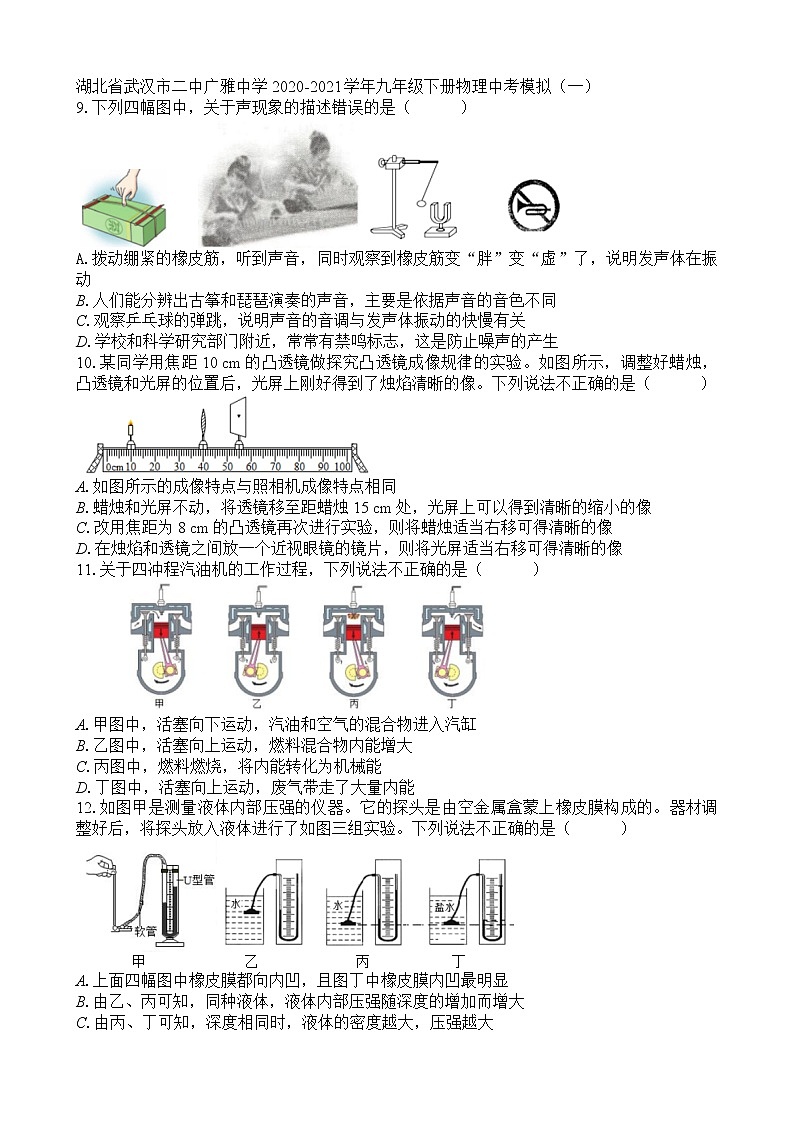 湖北省武汉市二中广雅中学 2020-2021学年九年级下册物理中考模拟（一）
9. 下列四幅图中，关于声现象的描述错误的是（　　）

A. 拨动绷紧的橡皮筋，听到声音，同时观察到橡皮筋变“胖”变“虚”了，说明发声体在振动
B. 人们能分辨出古筝和琵琶演奏的声音，主要是依据声音的音色不同
C. 观察乒乓球的弹跳，说明声音的音调与发声体振动的快慢有关
D. 学校和科学研究部门附近，常常有禁鸣标志，这是防止噪声的产生
10. 某同学用焦距 10 cm 的凸透镜做探究凸透镜成像规律的实验。如图所示，调整好蜡烛，凸透镜和光屏的位置后，光屏上刚好得到了烛焰清晰的像。下列说法不正确的是（　　）

0cm 10 20 30 40 50 60 70 80 90 100

A. 如图所示的成像特点与照相机成像特点相同
B. 蜡烛和光屏不动，将透镜移至距蜡烛 15 cm 处，光屏上可以得到清晰的缩小的像
C. 改用焦距为 8 cm 的凸透镜再次进行实验，则将蜡烛适当右移可得清晰的像
D. 在烛焰和透镜之间放一个近视眼镜的镜片，则将光屏适当右移可得清晰的像
11. 关于四冲程汽油机的工作过程，下列说法不正确的是（　　）

甲　乙　丙　丁

A. 甲图中，活塞向下运动，汽油和空气的混合物进入汽缸
B. 乙图中，活塞向上运动，燃料混合物内能增大
C. 丙图中，燃料燃烧，将内能转化为机械能
D. 丁图中，活塞向上运动，废气带走了大量内能
12. 如图甲是测量液体内部压强的仪器。它的探头是由空金属盒蒙上橡皮膜构成的。器材调整好后，将探头放入液体进行了如图三组实验。下列说法不正确的是（　　）

U型管
软管
水　水　盐水
甲　乙　丙　丁

A. 上面四幅图中橡皮膜都向内凹，且图丁中橡皮膜内凹最明显
B. 由乙、丙可知，同种液体，液体内部压强随深度的增加而增大
C. 由丙、丁可知，深度相同时，液体的密度越大，压强越大