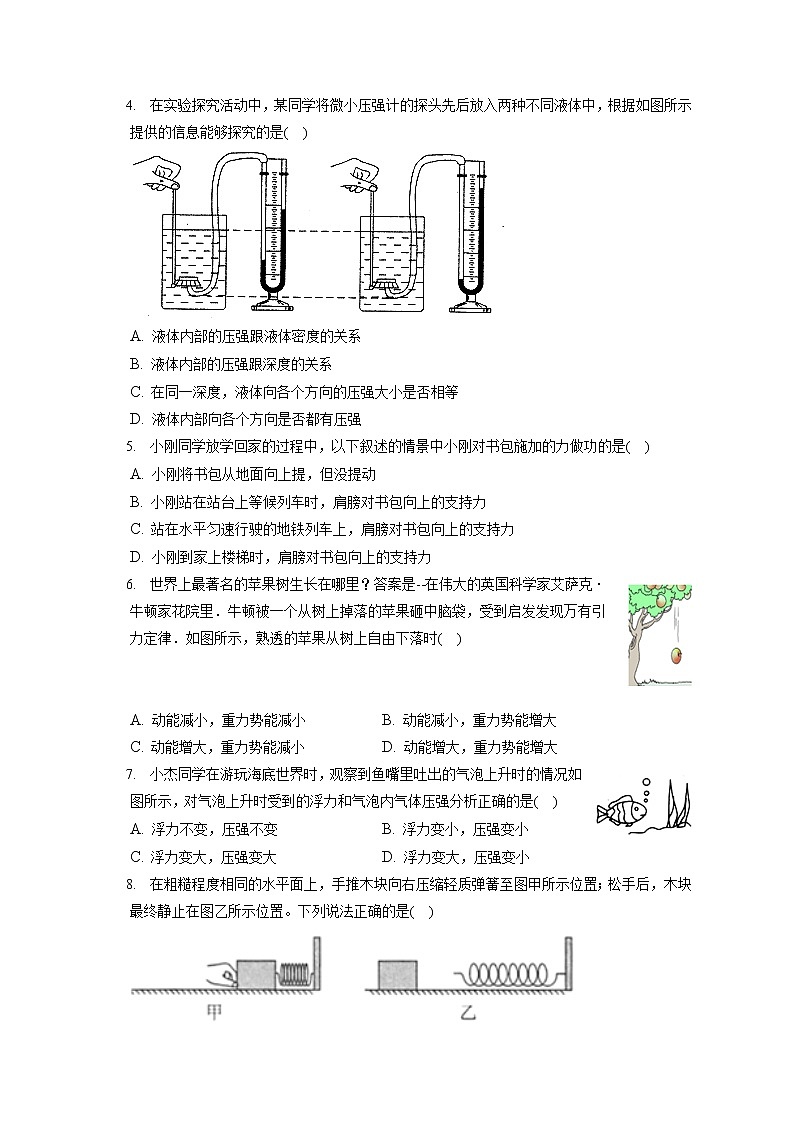 4. 在实验探究活动中，某同学将微小压强计的探头先后放入两种不同液体中，根据如图所示提供的信息能够探究的是( )

A. 液体内部的压强跟液体密度的关系
B. 液体内部的压强跟深度的关系
C. 在同一深度，液体向各个方向的压强大小是否相等
D. 液体内部向各个方向是否都有压强

5. 小刚同学放学回家的过程中，以下叙述的情景中小刚对书包施加的力做功的是( )
A. 小刚将书包从地面向上提，但没提动
B. 小刚站在站台上等候列车时，肩膀对书包向上的支持力
C. 站在水平匀速行驶的地铁列车上，肩膀对书包向上的支持力
D. 小刚到家上楼梯时，肩膀对书包向上的支持力

6. 世界上最著名的苹果树生长在哪里？答案是--在伟大的英国科学家艾萨克·牛顿家花院里．牛顿被一个从树上掉落的苹果砸中脑袋，受到启发发现万有引力定律．如图所示，熟透的苹果从树上自由下落时( )

A. 动能减小，重力势能减小
B. 动能减小，重力势能增大
C. 动能增大，重力势能减小
D. 动能增大，重力势能增大

7. 小杰同学在游玩海底世界时，观察到鱼嘴里吐出的气泡上升时的情况如图所示，对气泡上升时受到的浮力和气泡内气体压强分析正确的是( )
A. 浮力不变，压强不变
B. 浮力变小，压强变小
C. 浮力变大，压强变大
D. 浮力变大，压强变小

8. 在粗糙程度相同的水平面上，手推木块向右压缩轻质弹簧至图甲所示位置；松手后，木块最终静止在图乙所示位置。下列说法正确的是( )

甲
乙