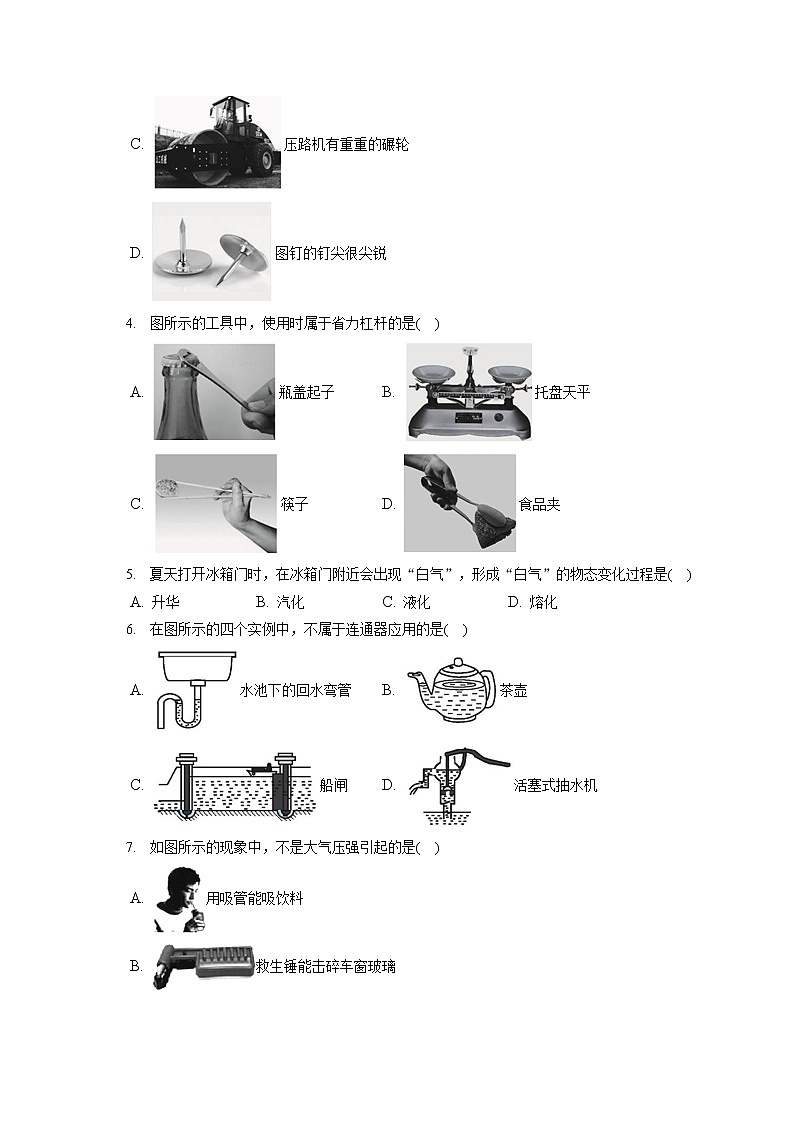 C. 压路机有重重的碾轮

D. 图钉的钉尖很尖锐

4. 图所示的工具中，使用时属于省力杠杆的是( )

A. 瓶盖起子 B. 托盘天平

C. 筷子 D. 食品夹

5. 夏天打开冰箱门时，在冰箱门附近会出现“白气”，形成“白气”的物态变化过程是( )

A. 升华 B. 汽化 C. 液化 D. 熔化

6. 在图所示的四个实例中，不属于连通器应用的是( )

A. 水池下的回水弯管 B. 茶壶

C. 船闸 D. 活塞式抽水机

7. 如图所示的现象中，不是大气压强引起的是( )

A. 用吸管能吸饮料

B. 救生锤能击碎车窗玻璃