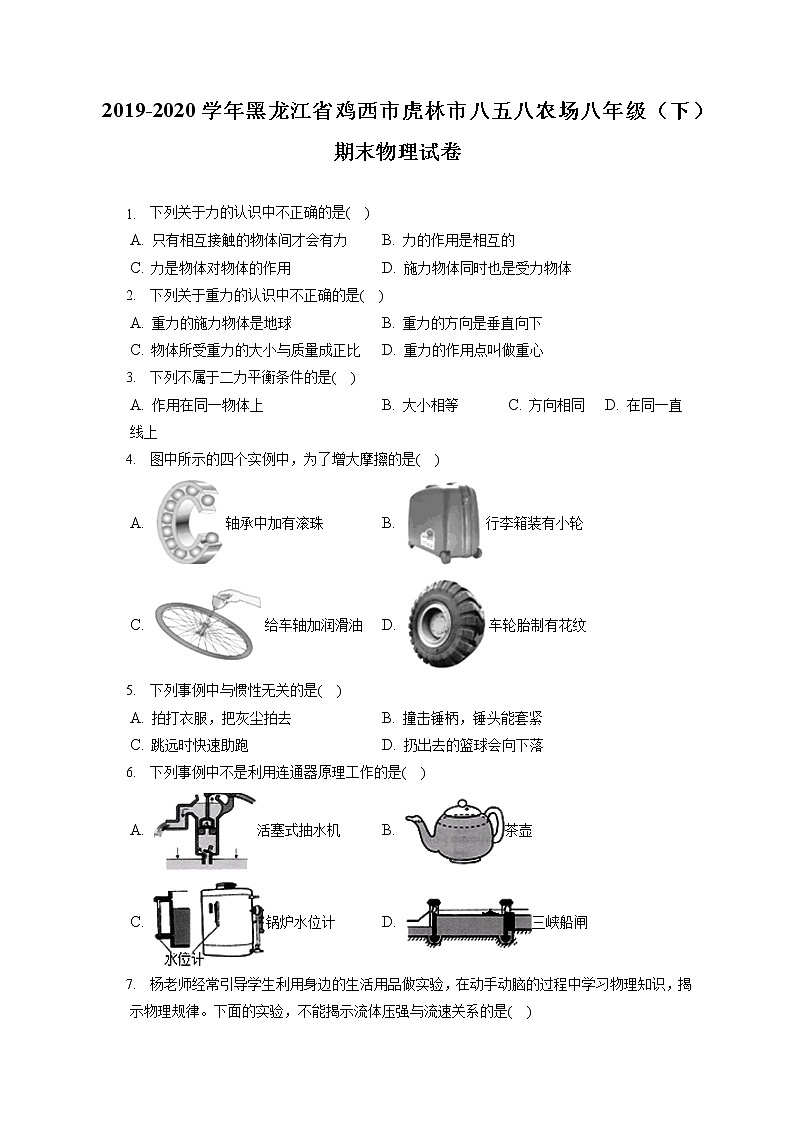 2019-2020 学年黑龙江省鸡西市虎林市八五八农场八年级（下）期末物理试卷

1. 下列关于力的认识中不正确的是( )

A. 只有相互接触的物体间才会有力 B. 力的作用是相互的

C. 力是物体对物体的作用 D. 施力物体同时也是受力物体

2. 下列关于重力的认识中不正确的是( )

A. 重力的施力物体是地球 B. 重力的方向是垂直向下

C. 物体所受重力的大小与质量成正比 D. 重力的作用点叫做重心

3. 下列不属于二力平衡条件的是( )

A. 作用在同一物体上 B. 大小相等 C. 方向相同 D. 在同一直线上

4. 图中所示的四个实例中，为了增大摩擦的是( )

A. 轴承中加有滚珠 B. 行李箱装有小轮

C. 给车轴加润滑油 D. 车轮胎制有花纹

5. 下列事例中与惯性无关的是( )

A. 拍打衣服，把灰尘拍去 B. 撞击锤柄，锤头能套紧

C. 跳远时快速助跑 D. 扔出去的篮球会向下落

6. 下列事例中不是利用连通器原理工作的是( )

A. 活塞式抽水机 B. 茶壶

C. 锅炉水位计 水位计 D. 三峡船闸

7. 杨老师经常引导学生利用身边的生活用品做实验，在动手动脑的过程中学习物理知识，揭示物理规律。下面的实验，不能揭示流体压强与流速关系的是( )