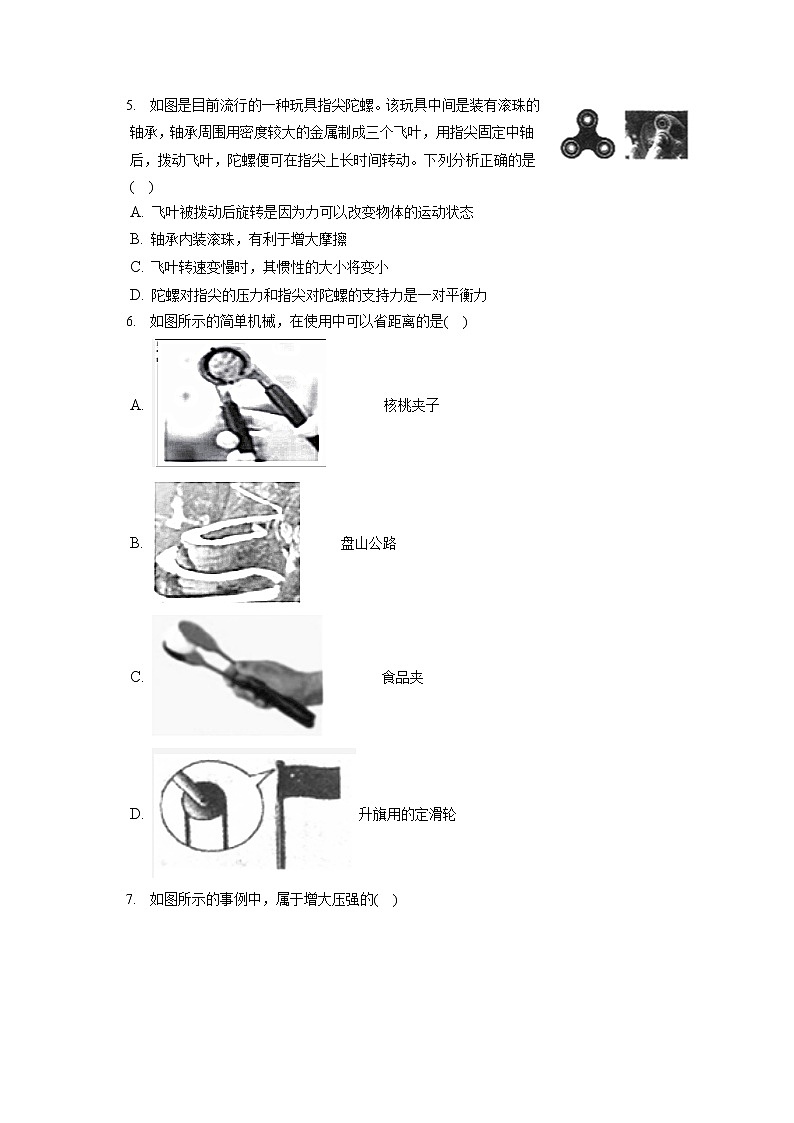 5. 如图是目前流行的一种玩具指尖陀螺。该玩具中间是装有滚珠的轴承，轴承周围用密度较大的金属制成三个飞叶，用指尖固定中轴后，拨动飞叶，陀螺便可在指尖上长时间转动。下列分析正确的是(　)

A. 飞叶被拨动后旋转是因为力可以改变物体的运动状态
B. 轴承内装滚珠，有利于增大摩擦
C. 飞叶转速变慢时，其惯性的大小将变小
D. 陀螺对指尖的压力和指尖对陀螺的支持力是一对平衡力

6. 如图所示的简单机械，在使用中可以省距离的是(　)

A. 核桃夹子

B. 盘山公路

C. 食品夹

D. 升旗用的定滑轮

7. 如图所示的事例中，属于增大压强的(　)