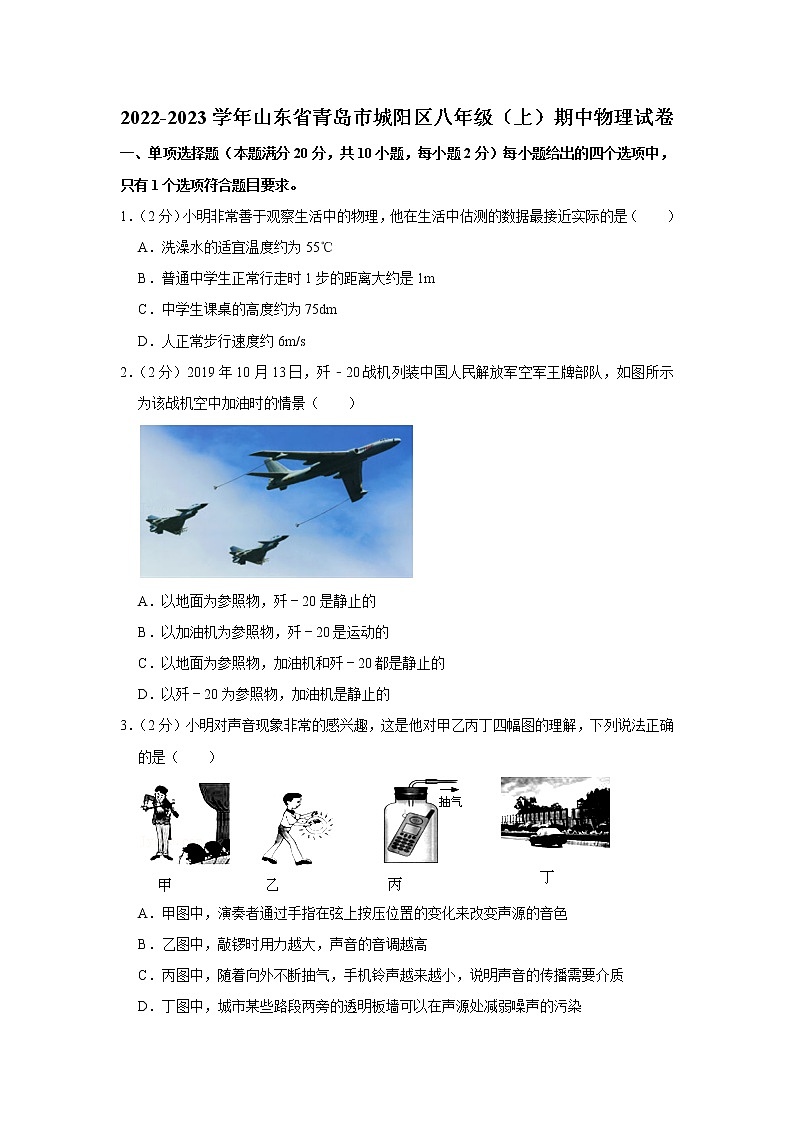 2022-2023 学年山东省青岛市城阳区八年级（上）期中物理试卷

一、单项选择题（本题满分 20 分，共 10 小题，每小题 2 分）每小题给出的四个选项中，只有 1 个选项符合题目要求。

1.（2 分）小明非常善于观察生活中的物理，他在生活中估测的数据最接近实际的是（　　）

A．洗澡水的适宜温度约为 55℃

B．普通中学生正常行走时 1 步的距离大约是 1m

C．中学生课桌的高度约为 75dm

D．人正常步行速度约 6m/s

2.（2 分）2019 年 10 月 13 日，歼－20 战机列装中国人民解放军空军王牌部队，如图所示为该战机空中加油时的情景（　　）

A．以地面为参照物，歼－20 是静止的

B．以加油机为参照物，歼－20 是运动的

C．以地面为参照物，加油机和歼－20 都是静止的

D．以歼－20 为参照物，加油机是静止的

3.（2 分）小明对声音现象非常的感兴趣，这是他对甲乙丙丁四幅图的理解，下列说法正确的是（　　）

抽气

甲　　乙　　丙　　丁

A．甲图中，演奏者通过手指在弦上按压位置的变化来改变声源的音色

B．乙图中，敲锣时用力越大，声音的音调越高

C．丙图中，随着向外不断抽气，手机铃声越来越小，说明声音的传播需要介质

D．丁图中，城市某些路段两旁的透明板墙可以在声源处减弱噪声的污染