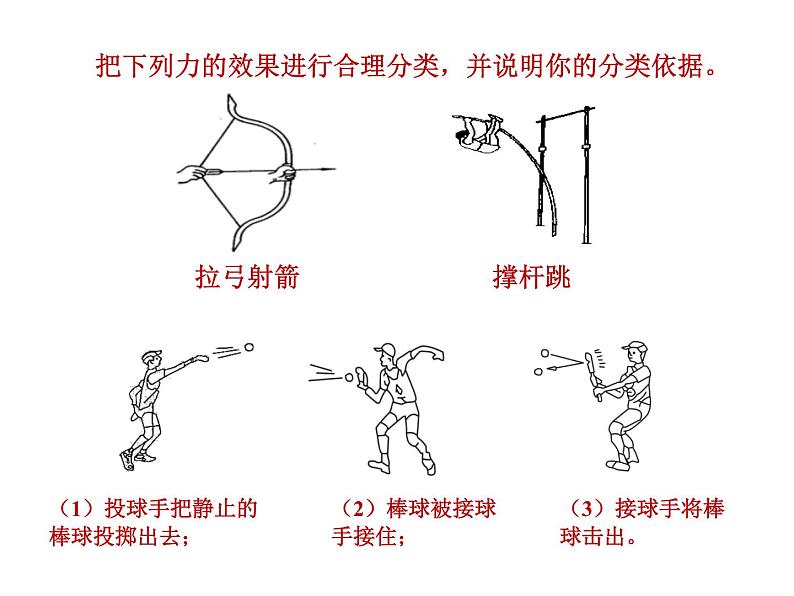 把下列力的效果进行合理分类，并说明你的分类依据。

拉弓射箭

撑杆跳

（1）投球手把静止的棒球投掷出去；

（2）棒球被接球手接住；

（3）接球手将棒球击出。