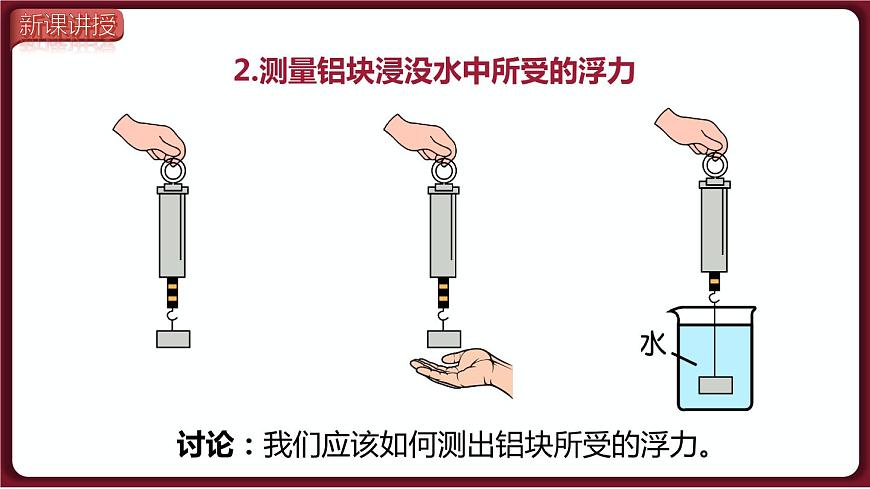 新课讲授

2.测量铝块浸没水中所受的浮力

水

讨论：我们应该如何测出铝块所受的浮力。