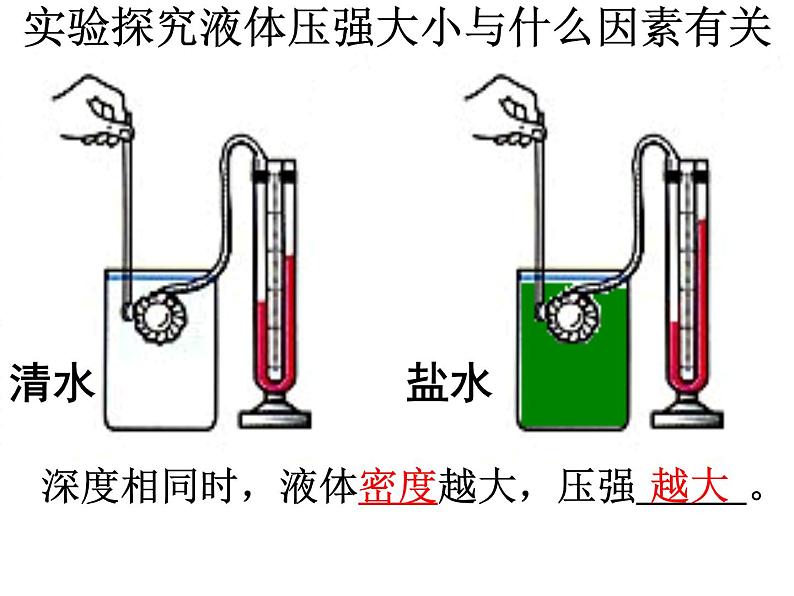 实验探究液体压强大小与什么因素有关

清水

盐水

深度相同时，液体密度越大，压强越大。