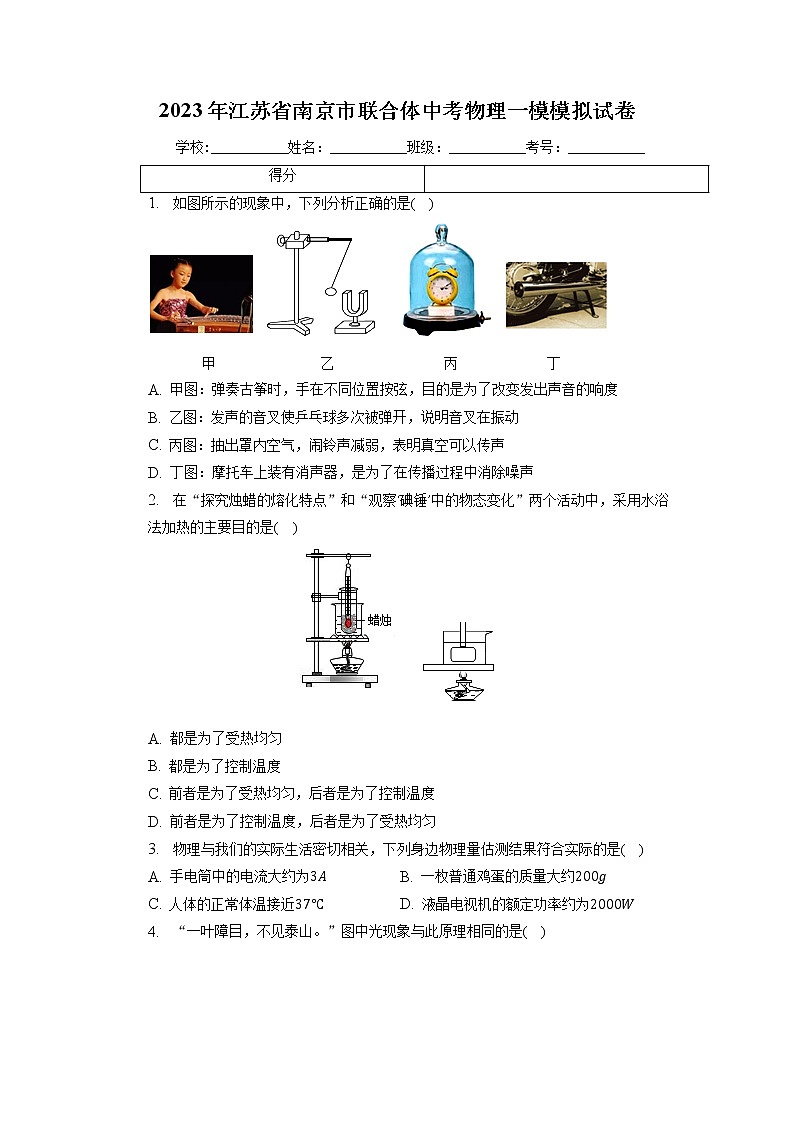 2023年江苏省南京市联合体中考物理一模模拟试卷

学校:__________姓名:__________班级:__________考号:__________

| 得分 |  |
|---|---|

1. 如图所示的现象中，下列分析正确的是( )

甲 乙 丙 丁

A. 甲图：弹奏古筝时，手在不同位置按弦，目的是为了改变发出声音的响度

B. 乙图：发声的音叉使乒乓球多次被弹开，说明音叉在振动

C. 丙图：抽出罩内空气，闹铃声减弱，表明真空可以传声

D. 丁图：摩托车上装有消声器，是为了在传播过程中消除噪声

2. 在“探究烛蜡的熔化特点”和“观察‘碘锤’中的物态变化”两个活动中，采用水浴法加热的主要目的是( )

蜡烛

A. 都是为了受热均匀

B. 都是为了控制温度

C. 前者是为了受热均匀，后者是为了控制温度

D. 前者是为了控制温度，后者是为了受热均匀

3. 物理与我们的实际生活密切相关，下列身边物理量估测结果符合实际的是( )

A. 手电筒中的电流大约为$3A$

B. 一枚普通鸡蛋的质量大约$200g$

C. 人体的正常体温接近$37℃$

D. 液晶电视机的额定功率约为$2000W$

4. “一叶障目，不见泰山。”图中光现象与此原理相同的是( )