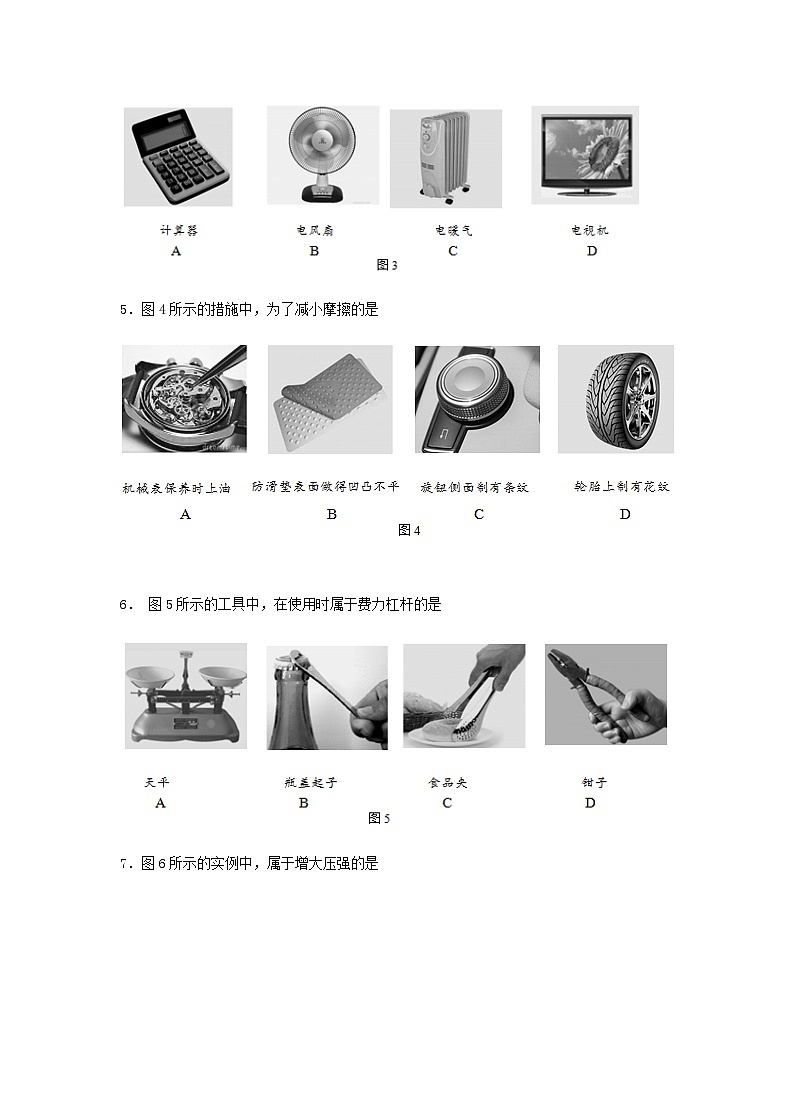 计算器
A

电风扇
B

电暖气
C

电视机
D

图3

5．图4所示的措施中，为了减小摩擦的是

机械表保养时上油
A

防滑垫表面做得凹凸不平
B

旋钮侧面制有条纹
C

轮胎上制有花纹
D

图4

6． 图5所示的工具中，在使用时属于费力杠杆的是

天平
A

瓶盖起子
B

食品夹
C

钳子
D

图5

7．图6所示的实例中，属于增大压强的是