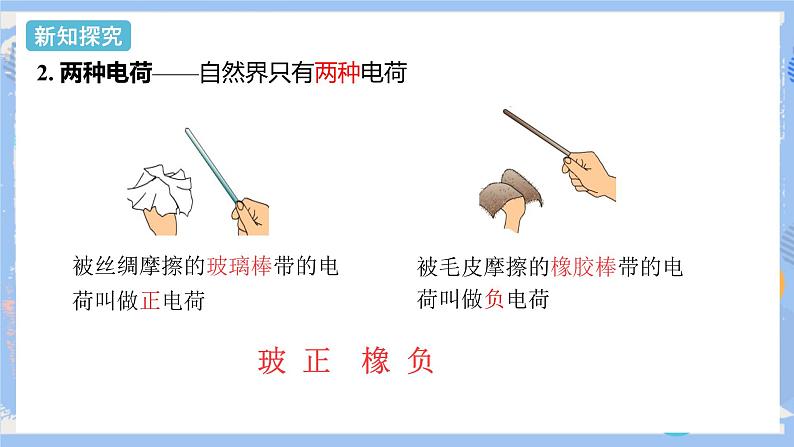 新知探究

2. 两种电荷——自然界只有两种电荷

被丝绸摩擦的玻璃棒带的电荷叫做正电荷

被毛皮摩擦的橡胶棒带的电荷叫做负电荷

玻 正 橡 负