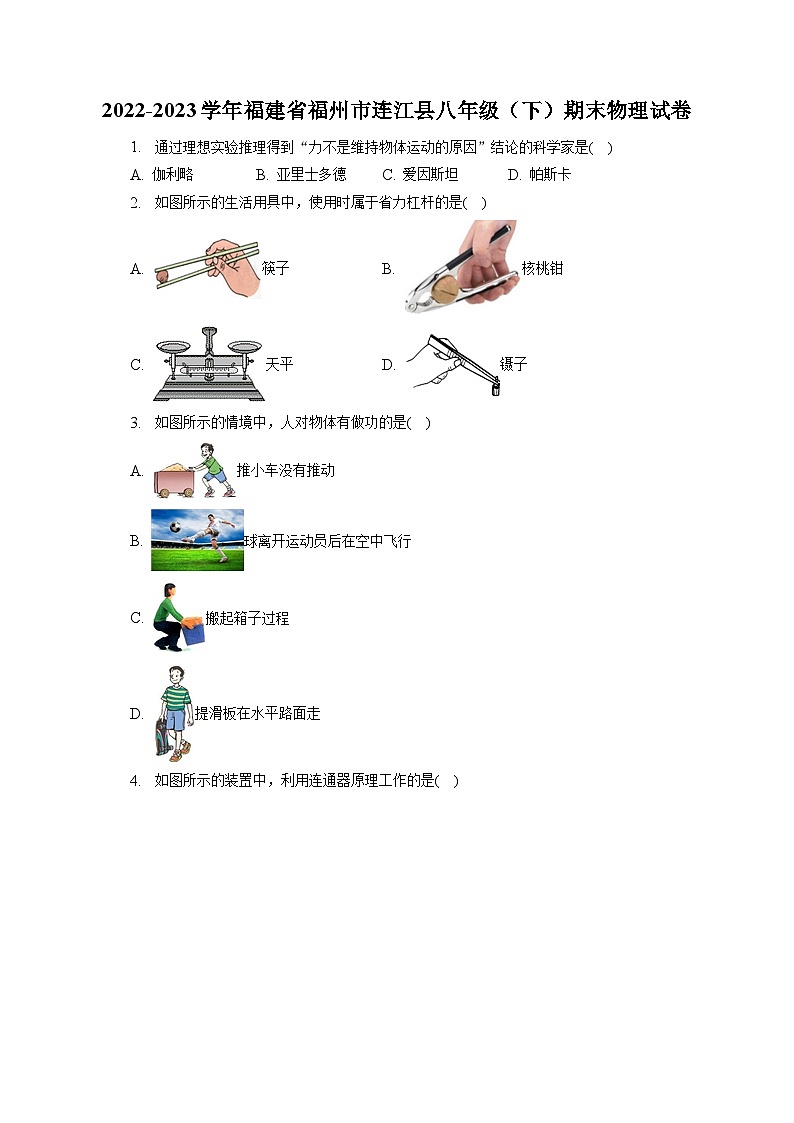 2022-2023学年福建省福州市连江县八年级（下）期末物理试卷

1. 通过理想实验推理得到“力不是维持物体运动的原因”结论的科学家是(   )

A. 伽利略　　B. 亚里士多德　　C. 爱因斯坦　　D. 帕斯卡

2. 如图所示的生活用具中，使用时属于省力杠杆的是(   )

A. 筷子

B. 核桃钳

C. 天平

D. 镊子

3. 如图所示的情境中，人对物体有做功的是(   )

A. 推小车没有推动

B. 球离开运动员后在空中飞行

C. 搬起箱子过程

D. 提滑板在水平路面走

4. 如图所示的装置中，利用连通器原理工作的是(   )