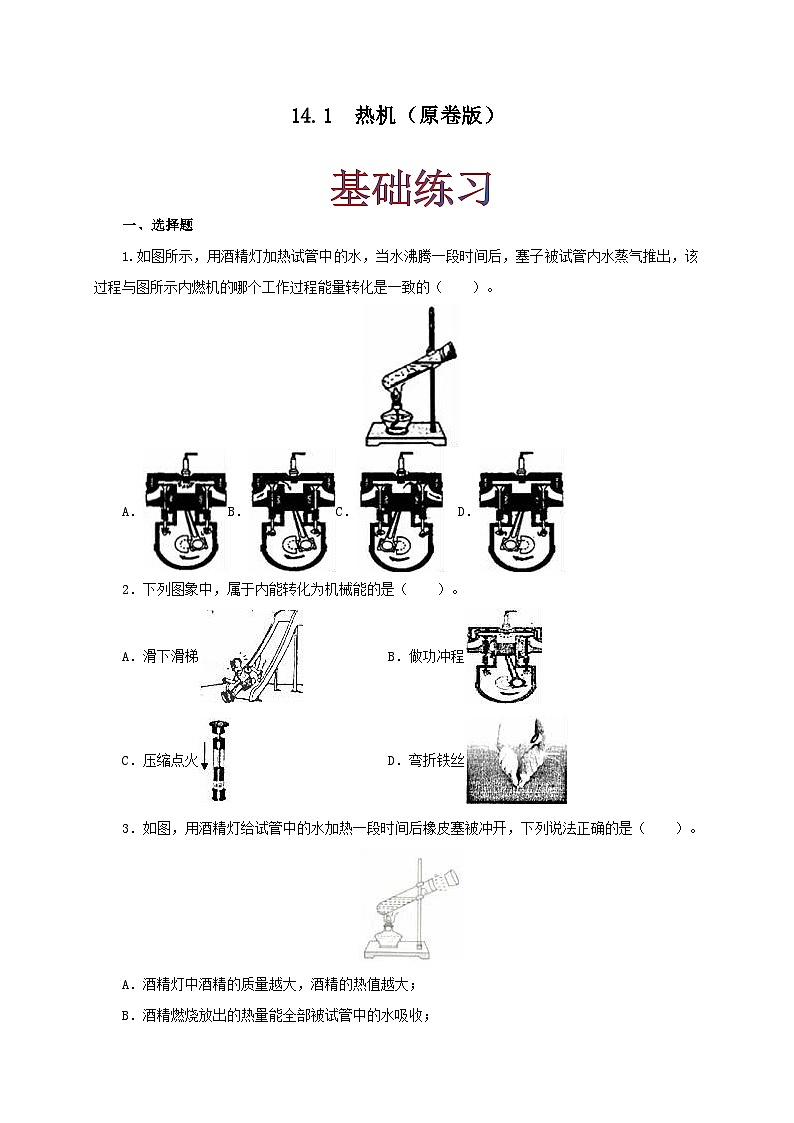 14.1　热机（原卷版）

基础练习

一、选择题

1.如图所示，用酒精灯加热试管中的水，当水沸腾一段时间后，塞子被试管内水蒸气推出，该过程与图所示内燃机的哪个工作过程能量转化是一致的（　　）。

A.　B.　C.　D.

2．下列图象中，属于内能转化为机械能的是（　　）。

A．滑下滑梯　B．做功冲程

C．压缩点火　D．弯折铁丝

3．如图，用酒精灯给试管中的水加热一段时间后橡皮塞被冲开，下列说法正确的是（　　）。

A．酒精灯中酒精的质量越大，酒精的热值越大；

B．酒精燃烧放出的热量能全部被试管中的水吸收；