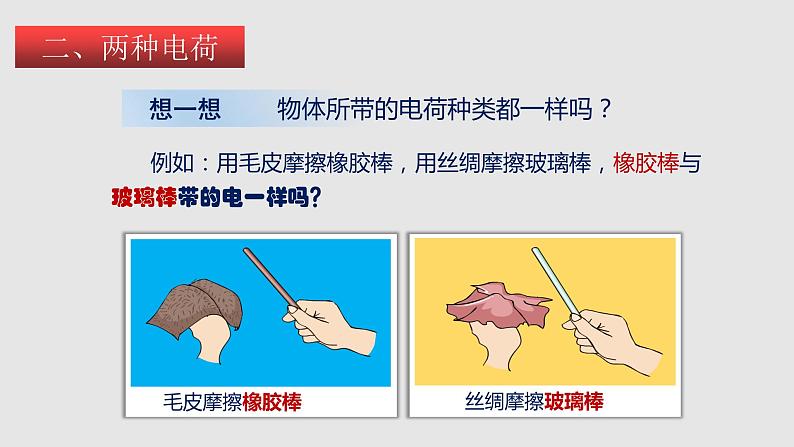 二、两种电荷

想一想　物体所带的电荷种类都一样吗？

例如：用毛皮摩擦橡胶棒，用丝绸摩擦玻璃棒，橡胶棒与玻璃棒带的电一样吗？

毛皮摩擦橡胶棒

丝绸摩擦玻璃棒