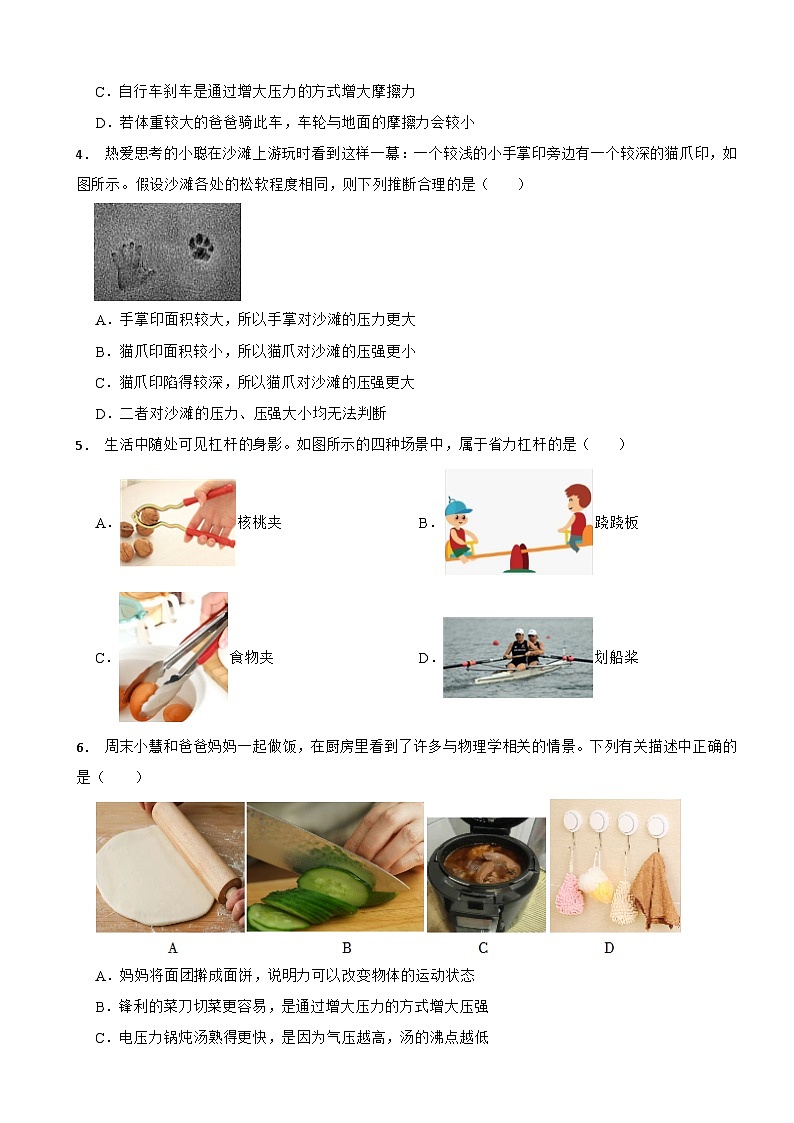 C．自行车刹车是通过增大压力的方式增大摩擦力

D．若体重较大的爸爸骑此车，车轮与地面的摩擦力会较小

4． 热爱思考的小聪在沙滩上游玩时看到这样一幕：一个较浅的小手掌印旁边有一个较深的猫爪印，如图所示。假设沙滩各处的松软程度相同，则下列推断合理的是（　　）

A．手掌印面积较大，所以手掌对沙滩的压力更大

B．猫爪印面积较小，所以猫爪对沙滩的压强更小

C．猫爪印陷得较深，所以猫爪对沙滩的压强更大

D．二者对沙滩的压力、压强大小均无法判断

5． 生活中随处可见杠杆的身影。如图所示的四种场景中，属于省力杠杆的是（　　）

A． 核桃夹

B． 跷跷板

C． 食物夹

D． 划船桨

6． 周末小慧和爸爸妈妈一起做饭，在厨房里看到了许多与物理学相关的情景。下列有关描述中正确的是（　　）

A B C D

A．妈妈将面团擀成面饼，说明力可以改变物体的运动状态

B．锋利的菜刀切菜更容易，是通过增大压力的方式增大压强

C．电压力锅炖汤熟得更快，是因为气压越高，汤的沸点越低