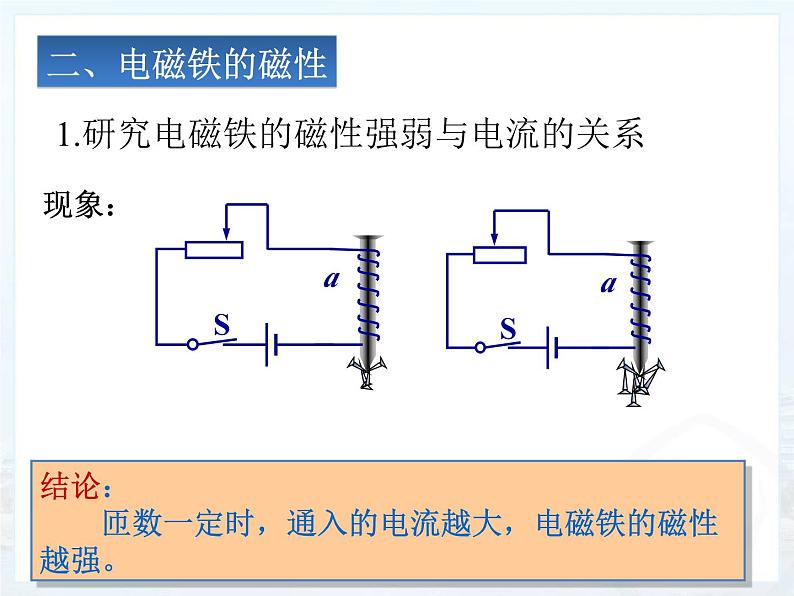 二、电磁铁的磁性

1.研究电磁铁的磁性强弱与电流的关系

现象：

a

S

a

S

结论：

匝数一定时，通入的电流越大，电磁铁的磁性越强。