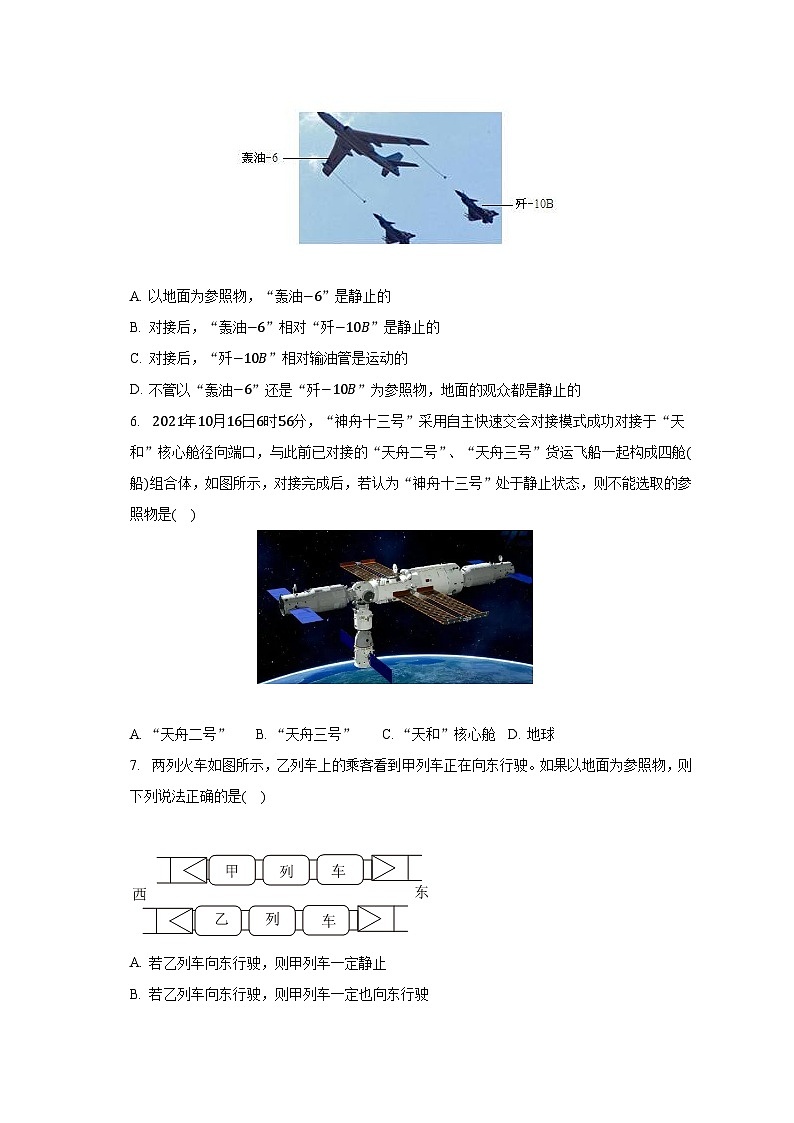 轰油-6

歼-10B

A. 以地面为参照物，“轰油$-6$”是静止的

B. 对接后，“轰油$-6$”相对“歼$-10B$”是静止的

C. 对接后，“歼$-10B$”相对输油管是运动的

D. 不管以“轰油$-6$”还是“歼$-10B$”为参照物，地面的观众都是静止的

6. 2021年10月16日6时56分，“神舟十三号”采用自主快速交会对接模式成功对接于“天和”核心舱径向端口，与此前已对接的“天舟二号”、“天舟三号”货运飞船一起构成四舱(船)组合体，如图所示，对接完成后，若认为“神舟十三号”处于静止状态，则不能选取的参照物是(　)

A. “天舟二号”　B. “天舟三号”　C. “天和”核心舱　D. 地球

7. 两列火车如图所示，乙列车上的乘客看到甲列车正在向东行驶。如果以地面为参照物，则下列说法正确的是(　)

甲　列　车

西　东

乙　列　车

A. 若乙列车向东行驶，则甲列车一定静止

B. 若乙列车向东行驶，则甲列车一定也向东行驶