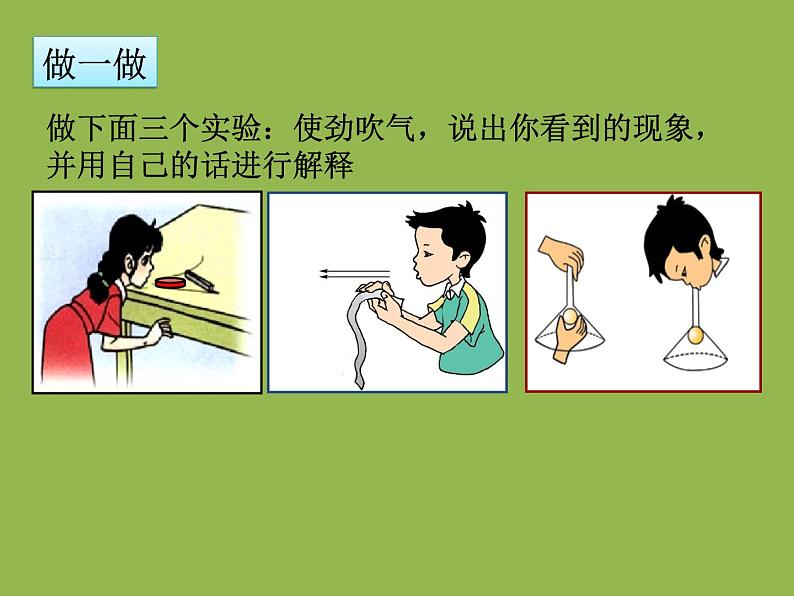 做一做

做下面三个实验：使劲吹气，说出你看到的现象，并用自己的话进行解释