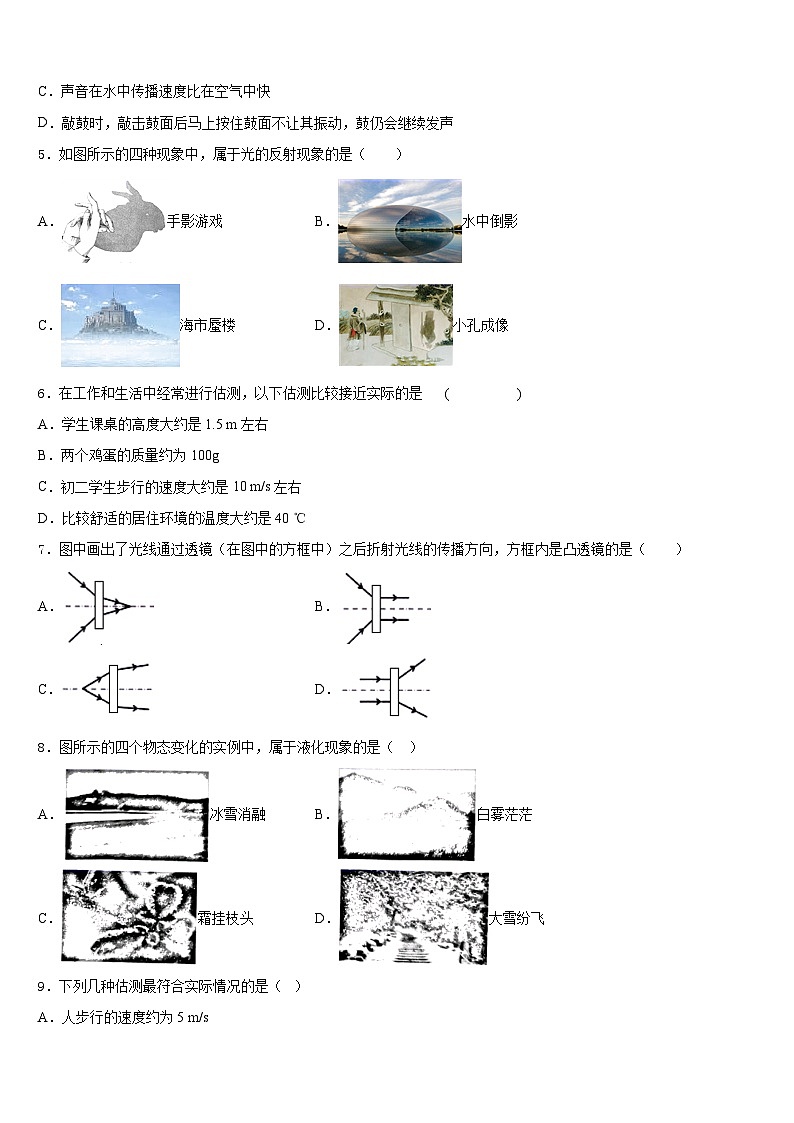 C．声音在水中传播速度比在空气中快

D．敲鼓时，敲击鼓面后马上按住鼓面不让其振动，鼓仍会继续发声

5．如图所示的四种现象中，属于光的反射现象的是（　　）

A．手影游戏　　B．水中倒影

C．海市蜃楼　　D．小孔成像

6．在工作和生活中经常进行估测，以下估测比较接近实际的是　（　　　　）

A．学生课桌的高度大约是 1.5 m 左右

B．两个鸡蛋的质量约为 100g

C．初二学生步行的速度大约是 10 m/s 左右

D．比较舒适的居住环境的温度大约是 40 ℃

7．图中画出了光线通过透镜（在图中的方框中）之后折射光线的传播方向，方框内是凸透镜的是（　　）

A．　　B．

C．　　D．

8．图所示的四个物态变化的实例中，属于液化现象的是（　）

A．冰雪消融　　B．白雾茫茫

C．霜挂枝头　　D．大雪纷飞

9．下列几种估测最符合实际情况的是（　）

A．人步行的速度约为 5 m/s