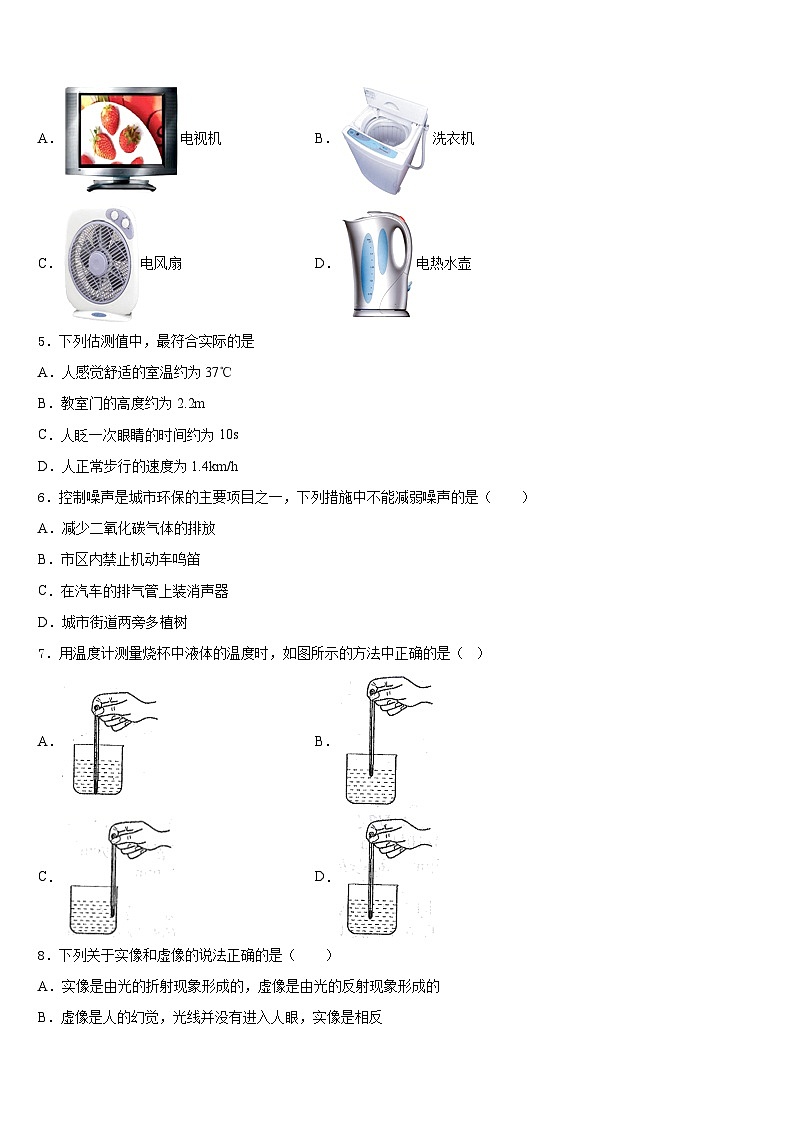 A. 电视机

B. 洗衣机

C. 电风扇

D. 电热水壶

5．下列估测值中，最符合实际的是

A．人感觉舒适的室温约为 37℃

B．教室门的高度约为 2.2m

C．人眨一次眼睛的时间约为 10s

D．人正常步行的速度为 1.4km/h

6．控制噪声是城市环保的主要项目之一，下列措施中不能减弱噪声的是（　　）

A．减少二氧化碳气体的排放

B．市区内禁止机动车鸣笛

C．在汽车的排气管上装消声器

D．城市街道两旁多植树

7．用温度计测量烧杯中液体的温度时，如图所示的方法中正确的是（　）

A．

B．

C．

D．

8．下列关于实像和虚像的说法正确的是（　　）

A．实像是由光的折射现象形成的，虚像是由光的反射现象形成的

B．虚像是人的幻觉，光线并没有进入人眼，实像是相反