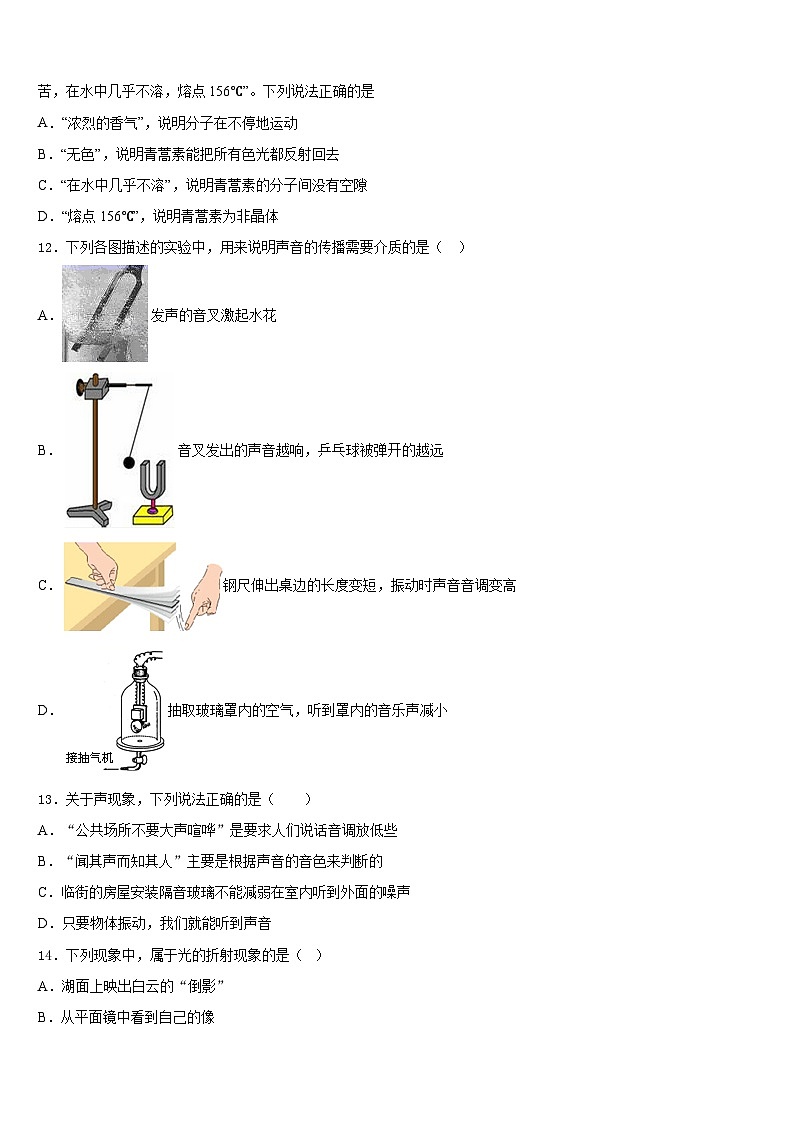 苦，在水中几乎不溶，熔点 156℃”。下列说法正确的是

A．“浓烈的香气”，说明分子在不停地运动

B．“无色”，说明青蒿素能把所有色光都反射回去

C．“在水中几乎不溶”，说明青蒿素的分子间没有空隙

D．“熔点 156℃”，说明青蒿素为非晶体

12．下列各图描述的实验中，用来说明声音的传播需要介质的是（ ）

A．发声的音叉激起水花

B．音叉发出的声音越响，乒乓球被弹开的越远

C．钢尺伸出桌边的长度变短，振动时声音音调变高

D．抽取玻璃罩内的空气，听到罩内的音乐声减小

接抽气机

13．关于声现象，下列说法正确的是（ ）

A．“公共场所不要大声喧哗”是要求人们说话音调放低些

B．“闻其声而知其人”主要是根据声音的音色来判断的

C．临街的房屋安装隔音玻璃不能减弱在室内听到外面的噪声

D．只要物体振动，我们就能听到声音

14．下列现象中，属于光的折射现象的是（ ）

A．湖面上映出白云的“倒影”

B．从平面镜中看到自己的像