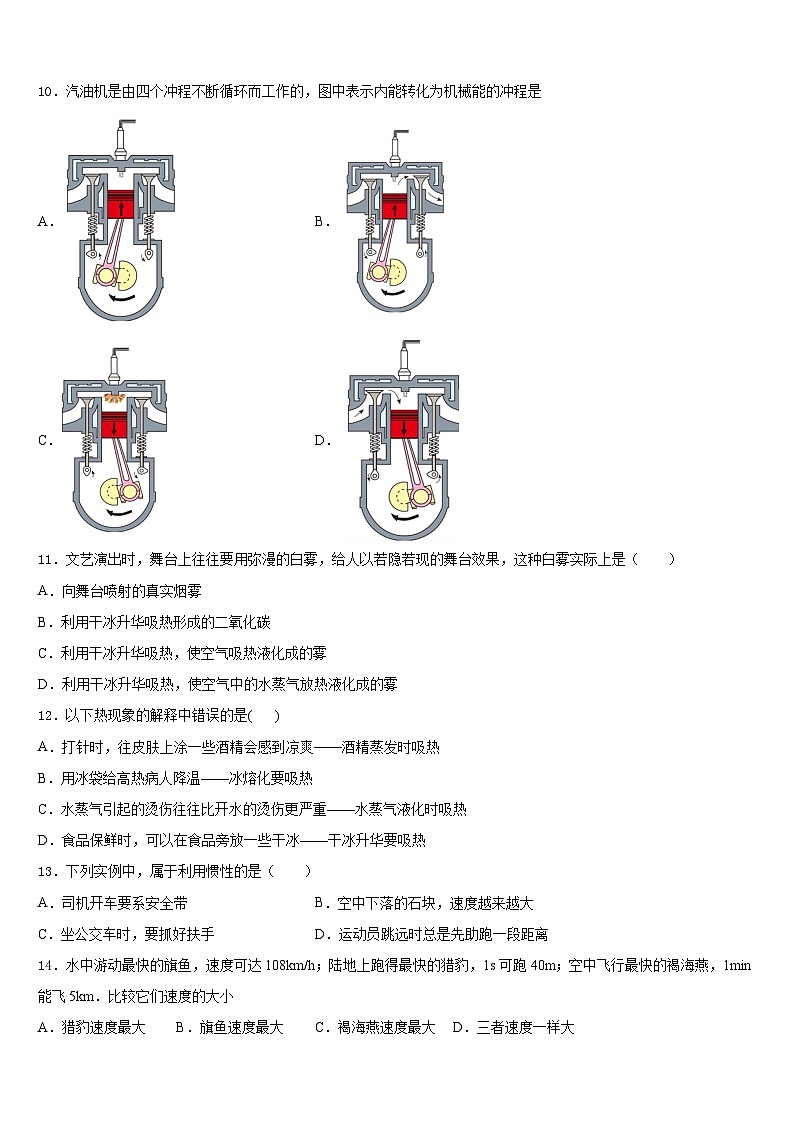 10．汽油机是由四个冲程不断循环而工作的，图中表示内能转化为机械能的冲程是

A．

B．

C．

D．

11．文艺演出时，舞台上往往要用弥漫的白雾，给人以若隐若现的舞台效果，这种白雾实际上是（　　）

A．向舞台喷射的真实烟雾

B．利用干冰升华吸热形成的二氧化碳

C．利用干冰升华吸热，使空气吸热液化成的雾

D．利用干冰升华吸热，使空气中的水蒸气放热液化成的雾

12．以下热现象的解释中错误的是(　　)

A．打针时，往皮肤上涂一些酒精会感到凉爽——酒精蒸发时吸热

B．用冰袋给高热病人降温——冰熔化要吸热

C．水蒸气引起的烫伤往往比开水的烫伤更严重——水蒸气液化时吸热

D．食品保鲜时，可以在食品旁放一些干冰——干冰升华要吸热

13．下列实例中，属于利用惯性的是（　　）

A．司机开车要系安全带

B．空中下落的石块，速度越来越大

C．坐公交车时，要抓好扶手

D．运动员跳远时总是先助跑一段距离

14．水中游动最快的旗鱼，速度可达 108km/h；陆地上跑得最快的猎豹，1s 可跑 40m；空中飞行最快的褐海燕，1min 能飞 5km．比较它们速度的大小

A．猎豹速度最大　　B．旗鱼速度最大　　C．褐海燕速度最大　D．三者速度一样大