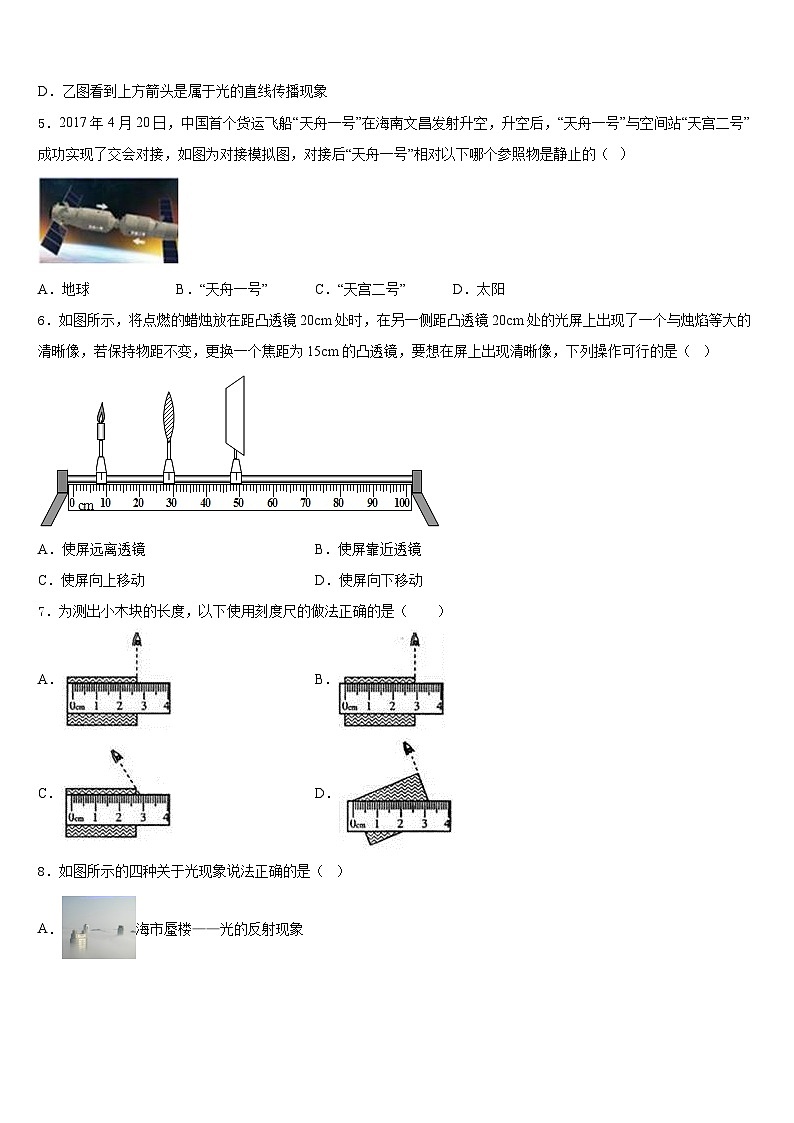 D．乙图看到上方箭头是属于光的直线传播现象

5．2017年4月20日，中国首个货运飞船“天舟一号”在海南文昌发射升空，升空后，“天舟一号”与空间站“天宫二号”成功实现了交会对接，如图为对接模拟图，对接后“天舟一号”相对以下哪个参照物是静止的（  ）

A．地球　　B．“天舟一号”　　C．“天宫二号”　　D．太阳

6．如图所示，将点燃的蜡烛放在距凸透镜20cm处时，在另一侧距凸透镜20cm处的光屏上出现了一个与烛焰等大的清晰像，若保持物距不变，更换一个焦距为15cm的凸透镜，要想在屏上出现清晰像，下列操作可行的是（  ）

0 cm 10 20 30 40 50 60 70 80 90 100

A．使屏远离透镜　　B．使屏靠近透镜

C．使屏向上移动　　D．使屏向下移动

7．为测出小木块的长度，以下使用刻度尺的做法正确的是（  ）

A． 0cm 1 2 3 4

B． 0cm 1 2 3 4

C． 0cm 1 2 3 4

D． 0cm 1 2 3 4

8．如图所示的四种关于光现象说法正确的是（  ）

A．海市蜃楼——光的反射现象