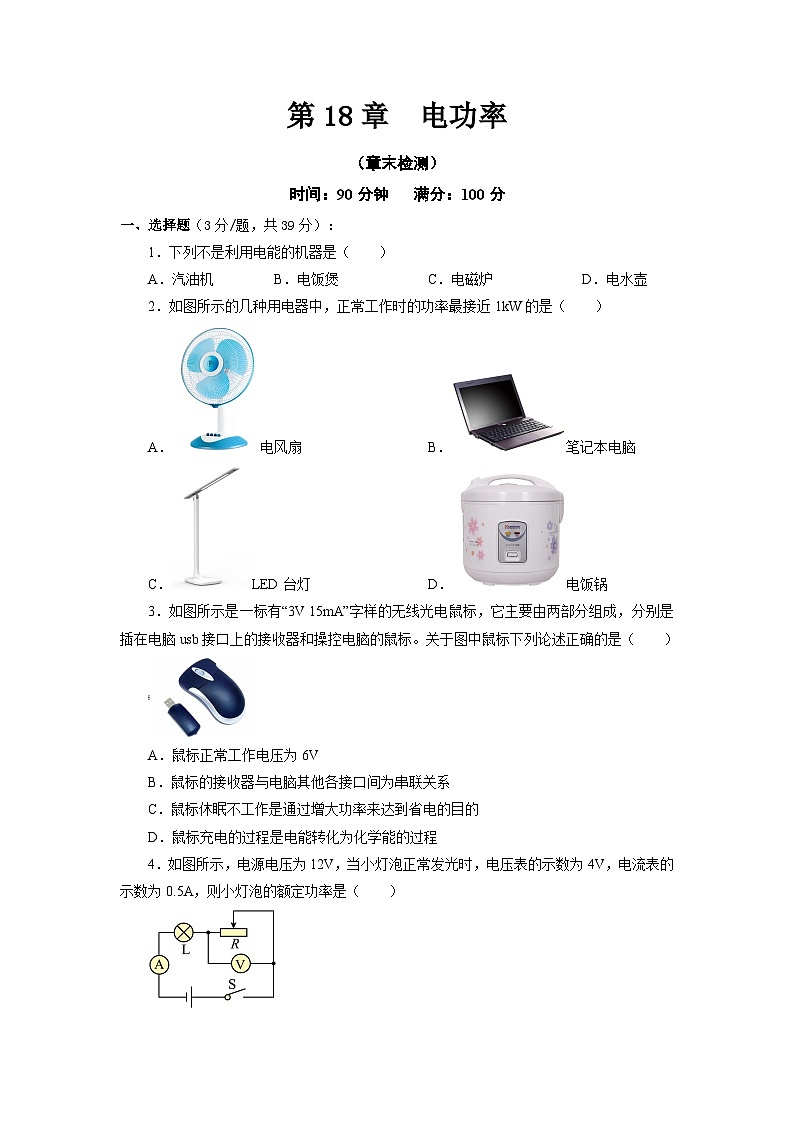 第 18 章　电功率

（章末检测）

时间：90 分钟　　满分：100 分

一、选择题（3 分/题，共 39 分）：

1．下列不是利用电能的机器是（　　）

A．汽油机　　B．电饭煲　　C．电磁炉　　D．电水壶

2．如图所示的几种用电器中，正常工作时的功率最接近 1kW 的是（　　）

A．电风扇　　B．笔记本电脑

C．LED 台灯　　D．电饭锅

3．如图所示是一标有“3V 15mA”字样的无线光电鼠标，它主要由两部分组成，分别是插在电脑 usb 接口上的接收器和操控电脑的鼠标。关于图中鼠标下列论述正确的是（　　）

A．鼠标正常工作电压为 6V

B．鼠标的接收器与电脑其他各接口间为串联关系

C．鼠标休眠不工作是通过增大功率来达到省电的目的

D．鼠标充电的过程是电能转化为化学能的过程

4．如图所示，电源电压为 12V，当小灯泡正常发光时，电压表的示数为 4V，电流表的示数为 0.5A，则小灯泡的额定功率是（　　）

L　R　A　V　S