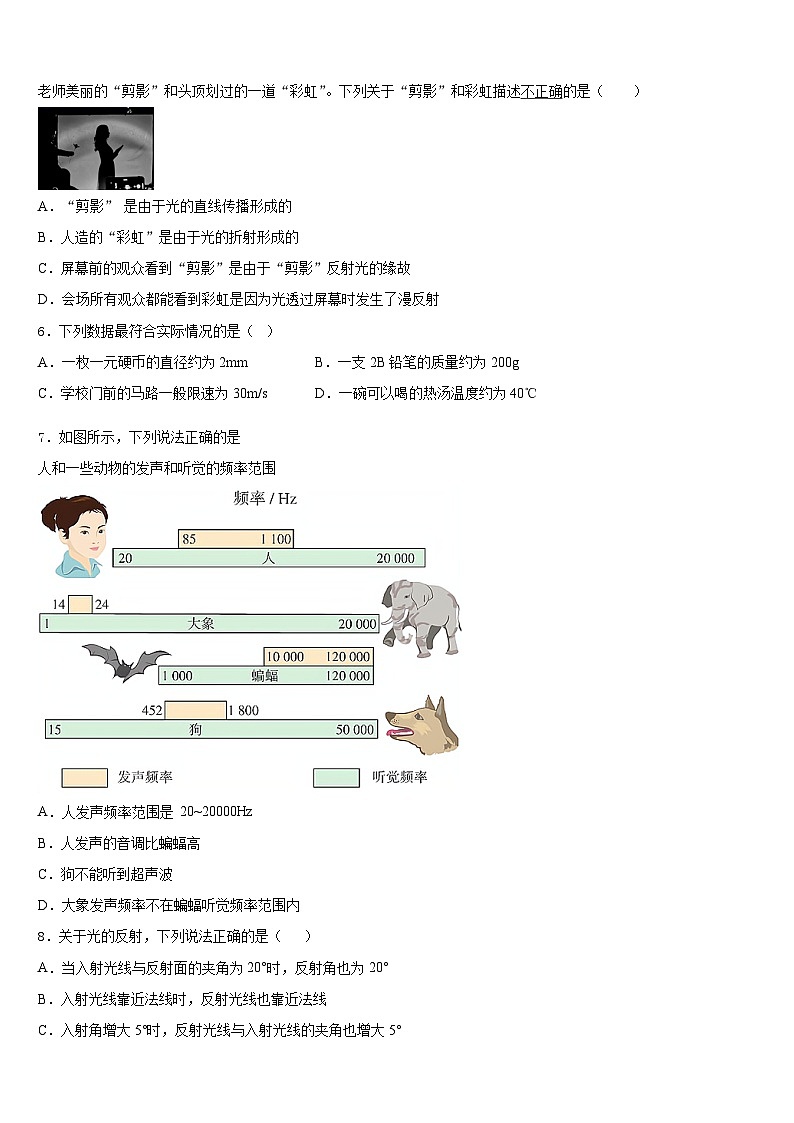 老师美丽的“剪影”和头顶划过的一道“彩虹”。下列关于“剪影”和彩虹描述不正确的是（　　）

A．“剪影” 是由于光的直线传播形成的

B．人造的“彩虹”是由于光的折射形成的

C．屏幕前的观众看到“剪影”是由于“剪影”反射光的缘故

D．会场所有观众都能看到彩虹是因为光透过屏幕时发生了漫反射

6．下列数据最符合实际情况的是（ ）

A．一枚一元硬币的直径约为 2mm

B．一支 2B 铅笔的质量约为 200g

C．学校门前的马路一般限速为 30m/s

D．一碗可以喝的热汤温度约为 40℃

7．如图所示，下列说法正确的是

人和一些动物的发声和听觉的频率范围

频率 / Hz

85 1 100

20 人 20 000

14 24

1 大象 20 000

10 000 120 000

1 000 蝙蝠 120 000

452 1 800

15 狗 50 000

发声频率 听觉频率

A．人发声频率范围是 20~20000Hz

B．人发声的音调比蝙蝠高

C．狗不能听到超声波

D．大象发声频率不在蝙蝠听觉频率范围内

8．关于光的反射，下列说法正确的是（　　）

A．当入射光线与反射面的夹角为 20°时，反射角也为 20°

B．入射光线靠近法线时，反射光线也靠近法线

C．入射角增大 5°时，反射光线与入射光线的夹角也增大 5°