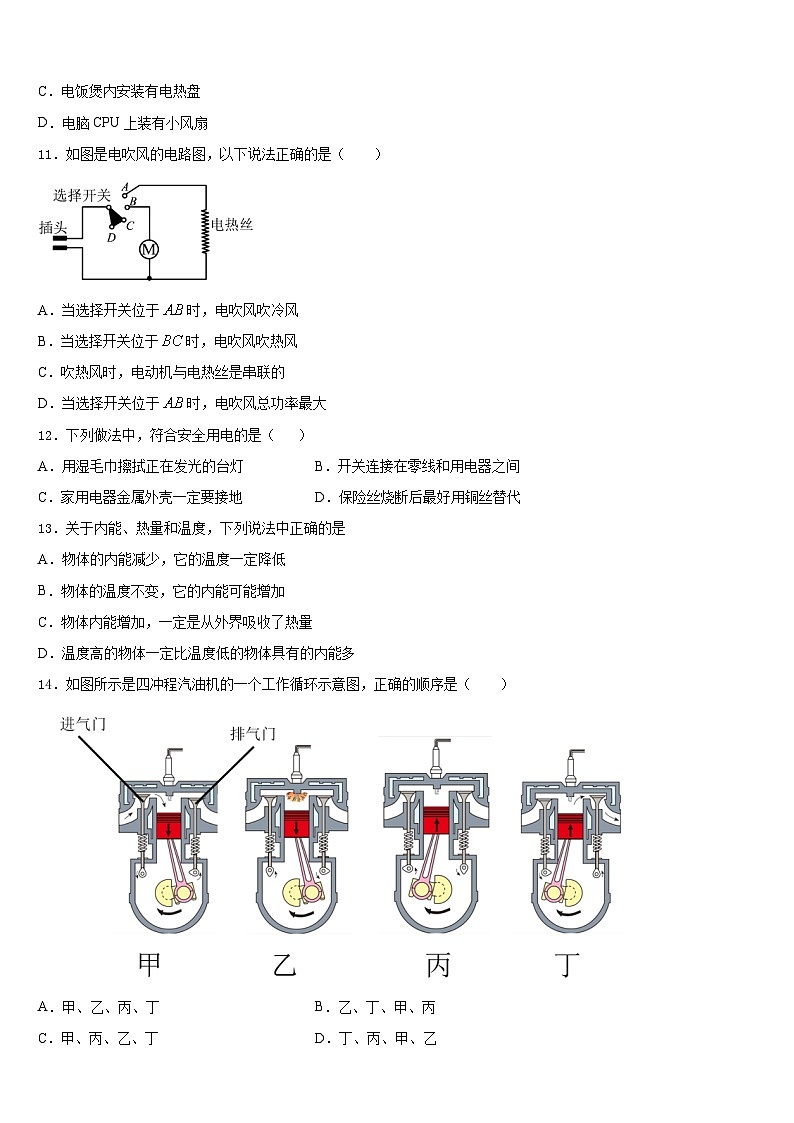 C．电饭煲内安装有电热盘

D．电脑 CPU 上装有小风扇

11．如图是电吹风的电路图，以下说法正确的是（　　）

选择开关 A B C D 插头 M 电热丝

A．当选择开关位于 $AB$ 时，电吹风吹冷风

B．当选择开关位于 $BC$ 时，电吹风吹热风

C．吹热风时，电动机与电热丝是串联的

D．当选择开关位于 $AB$ 时，电吹风总功率最大

12．下列做法中，符合安全用电的是（　　）

A．用湿毛巾擦拭正在发光的台灯

B．开关连接在零线和用电器之间

C．家用电器金属外壳一定要接地

D．保险丝烧断后最好用铜丝替代

13．关于内能、热量和温度，下列说法中正确的是

A．物体的内能减少，它的温度一定降低

B．物体的温度不变，它的内能可能增加

C．物体内能增加，一定是从外界吸收了热量

D．温度高的物体一定比温度低的物体具有的内能多

14．如图所示是四冲程汽油机的一个工作循环示意图，正确的顺序是（　　）

进气门 排气门

甲 乙 丙 丁

A．甲、乙、丙、丁

B．乙、丁、甲、丙

C．甲、丙、乙、丁

D．丁、丙、甲、乙