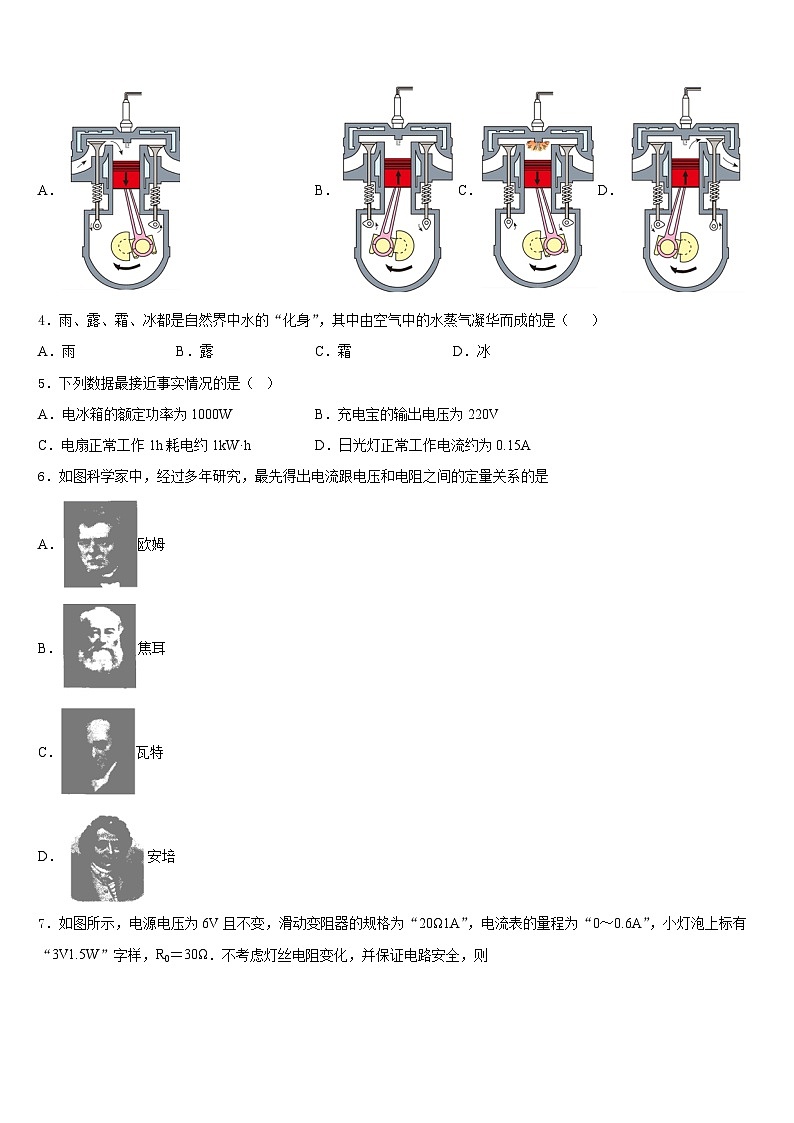 A．

B．

C．

D．

4．雨、露、霜、冰都是自然界中水的“化身”，其中由空气中的水蒸气凝华而成的是（　）

A．雨　　B．露　　C．霜　　D．冰

5．下列数据最接近事实情况的是（ ）

A．电冰箱的额定功率为 1000W　　B．充电宝的输出电压为 220V

C．电扇正常工作 1h 耗电约 1kW·h　　D．日光灯正常工作电流约为 0.15A

6．如图科学家中，经过多年研究，最先得出电流跟电压和电阻之间的定量关系的是

A．欧姆

B．焦耳

C．瓦特

D．安培

7．如图所示，电源电压为 6V 且不变，滑动变阻器的规格为“20Ω1A”，电流表的量程为“0～0.6A”，小灯泡上标有“3V1.5W”字样，$R_0$＝30Ω．不考虑灯丝电阻变化，并保证电路安全，则