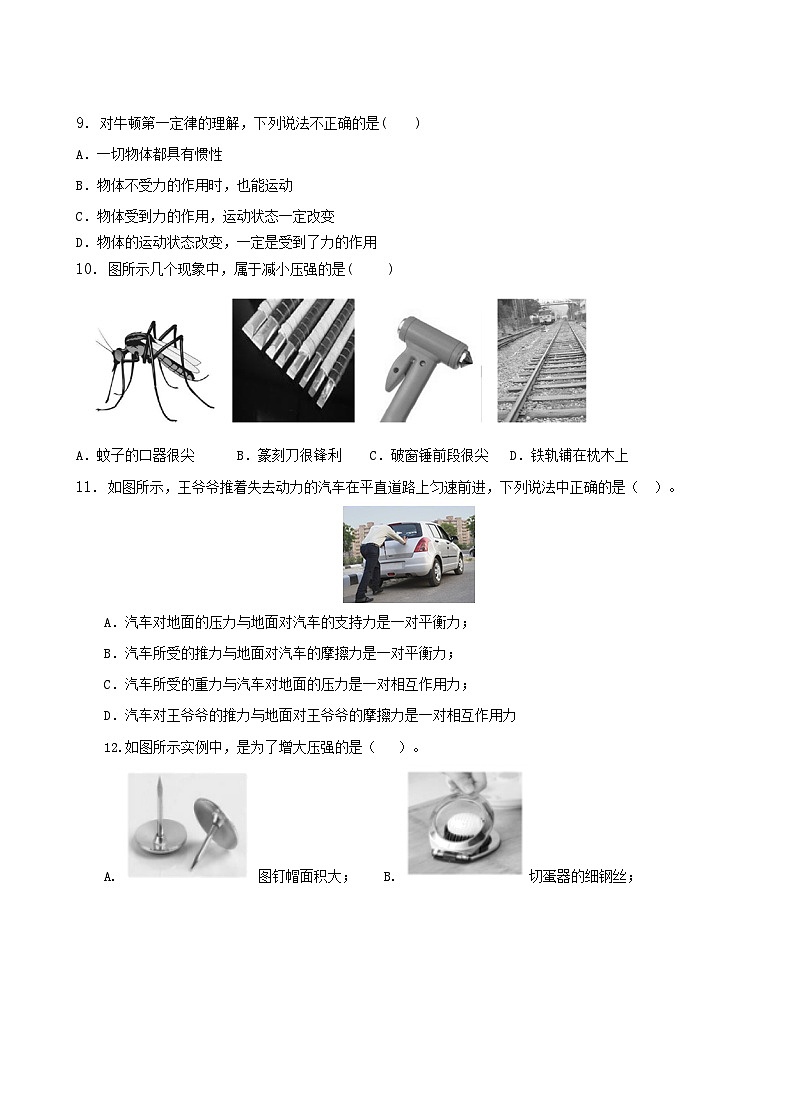 9. 对牛顿第一定律的理解，下列说法不正确的是(　　)

A. 一切物体都具有惯性

B. 物体不受力的作用时，也能运动

C. 物体受到力的作用，运动状态一定改变

D. 物体的运动状态改变，一定是受到了力的作用

10. 图所示几个现象中，属于减小压强的是(　　)

A. 蚊子的口器很尖　　B. 篆刻刀很锋利　　C. 破窗锤前段很尖　　D. 铁轨铺在枕木上

11. 如图所示，王爷爷推着失去动力的汽车在平直道路上匀速前进，下列说法中正确的是（　）。

A. 汽车对地面的压力与地面对汽车的支持力是一对平衡力；

B. 汽车所受的推力与地面对汽车的摩擦力是一对平衡力；

C. 汽车所受的重力与汽车对地面的压力是一对相互作用力；

D. 汽车对王爷爷的推力与地面对王爷爷的摩擦力是一对相互作用力

12.如图所示实例中，是为了增大压强的是（　）。

A. 图钉帽面积大；　B. 切蛋器的细钢丝；