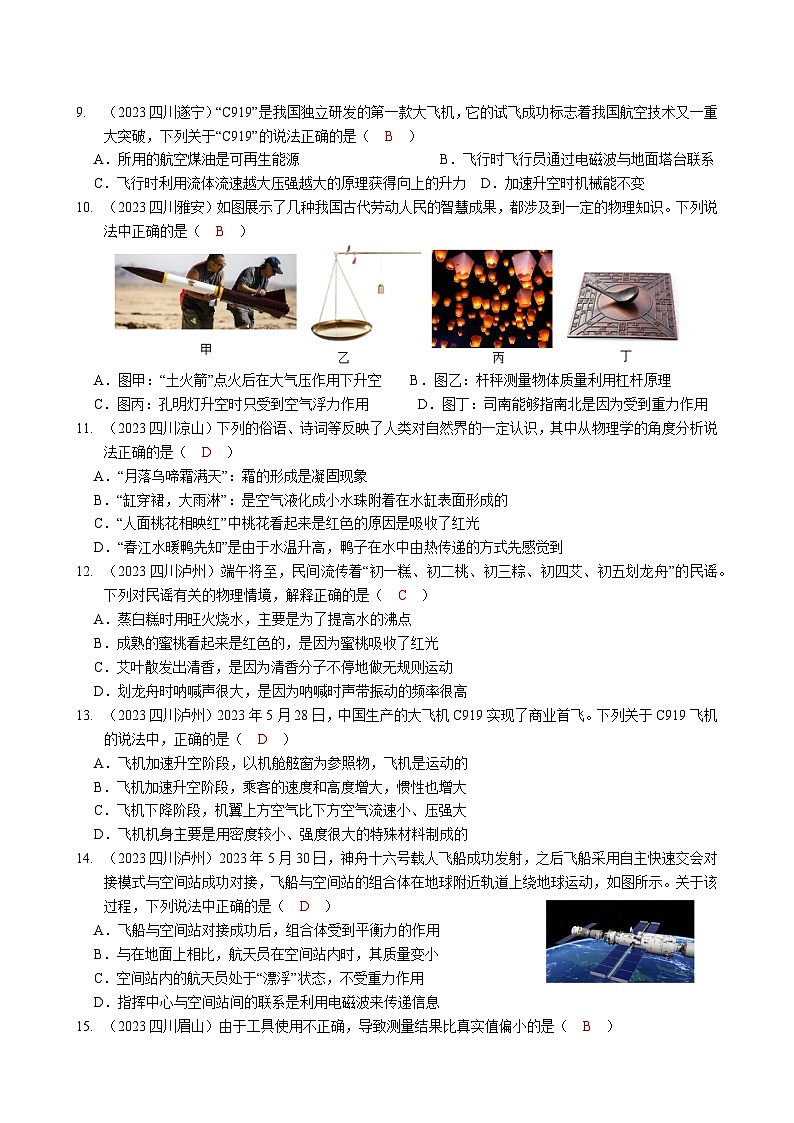 9. （2023 四川遂宁）“C919”是我国独立研发的第一款大飞机，它的试飞成功标志着我国航空技术又一重大突破，下列关于“C919”的说法正确的是（ B ）

A．所用的航空煤油是可再生能源

B．飞行时飞行员通过电磁波与地面塔台联系

C．飞行时利用流体流速越大压强越大的原理获得向上的升力

D．加速升空时机械能不变

10. （2023 四川雅安）如图展示了几种我国古代劳动人民的智慧成果，都涉及到一定的物理知识。下列说法中正确的是（ B ）

甲 乙 丙 丁

A．图甲：“土火箭”点火后在大气压作用下升空

B．图乙：杆秤测量物体质量利用杠杆原理

C．图丙：孔明灯升空时只受到空气浮力作用

D．图丁：司南能够指南北是因为受到重力作用

11. （2023 四川凉山）下列的俗语、诗词等反映了人类对自然界的一定认识，其中从物理学的角度分析说法正确的是（ D ）

A．“月落乌啼霜满天”：霜的形成是凝固现象

B．“缸穿裙，大雨淋”：是空气液化成小水珠附着在水缸表面形成的

C．“人面桃花相映红”中桃花看起来是红色的原因是吸收了红光

D．“春江水暖鸭先知”是由于水温升高，鸭子在水中由热传递的方式先感觉到

12. （2023 四川泸州）端午将至，民间流传着“初一糕、初二桃、初三粽、初四艾、初五划龙舟”的民谣。下列对民谣有关的物理情境，解释正确的是（ C ）

A．蒸白糕时用旺火烧水，主要是为了提高水的沸点

B．成熟的蜜桃看起来是红色的，是因为蜜桃吸收了红光

C．艾叶散发出清香，是因为清香分子不停地做无规则运动

D．划龙舟时呐喊声很大，是因为呐喊时声带振动的频率很高

13. （2023 四川泸州）2023 年 5 月 28 日，中国生产的大飞机 C919 实现了商业首飞。下列关于 C919 飞机的说法中，正确的是（ D ）

A．飞机加速升空阶段，以机舱舷窗为参照物，飞机是运动的

B．飞机加速升空阶段，乘客的速度和高度增大，惯性也增大

C．飞机下降阶段，机翼上方空气比下方空气流速小、压强大

D．飞机机身主要是用密度较小、强度很大的特殊材料制成的

14. （2023 四川泸州）2023 年 5 月 30 日，神舟十六号载人飞船成功发射，之后飞船采用自主快速交会对接模式与空间站成功对接，飞船与空间站的组合体在地球附近轨道上绕地球运动，如图所示。关于该过程，下列说法中正确的是（ D ）

A．飞船与空间站对接成功后，组合体受到平衡力的作用

B．与在地面上相比，航天员在空间站内时，其质量变小

C．空间站内的航天员处于“漂浮”状态，不受重力作用

D．指挥中心与空间站间的联系是利用电磁波来传递信息

15. （2023 四川眉山）由于工具使用不正确，导致测量结果比真实值偏小的是（ B ）