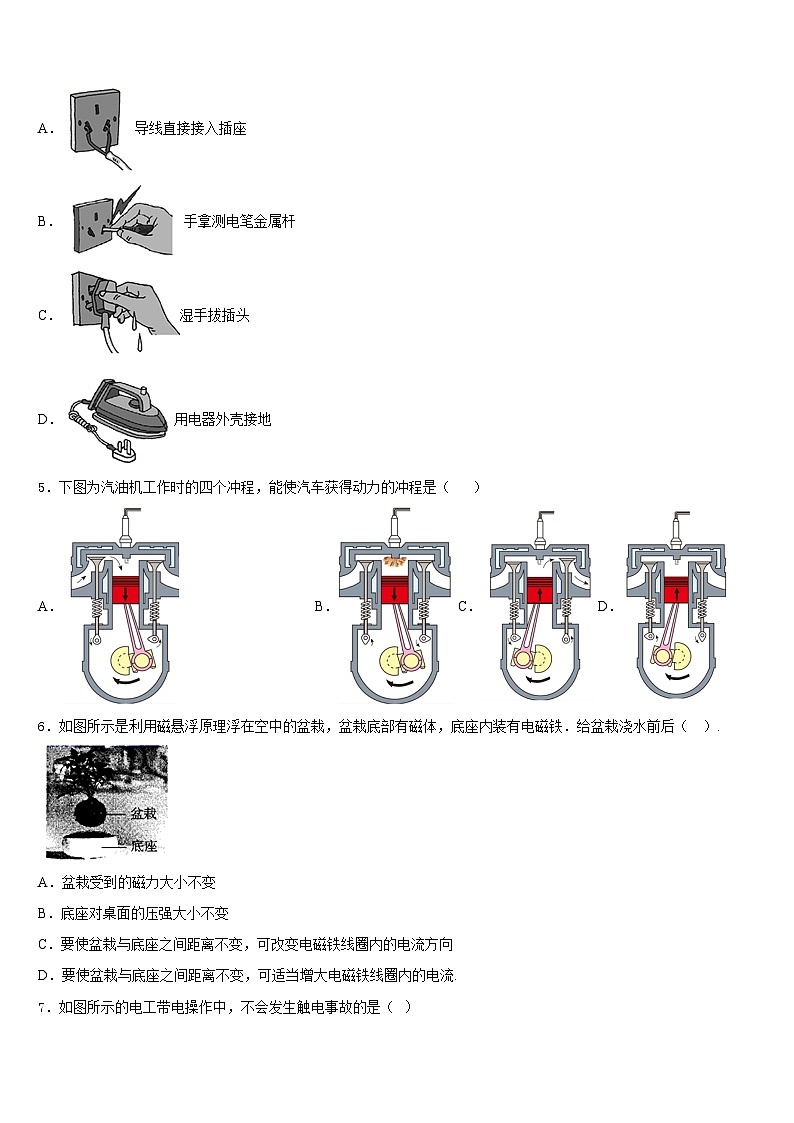 A． 导线直接接入插座

B． 手拿测电笔金属杆

C． 湿手拔插头

D． 用电器外壳接地

5．下图为汽油机工作时的四个冲程，能使汽车获得动力的冲程是（　　）

A．　　B．　　C．　　D．

6．如图所示是利用磁悬浮原理浮在空中的盆栽，盆栽底部有磁体，底座内装有电磁铁．给盆栽浇水前后（　）．

盆栽
底座

A．盆栽受到的磁力大小不变

B．底座对桌面的压强大小不变

C．要使盆栽与底座之间距离不变，可改变电磁铁线圈内的电流方向

D．要使盆栽与底座之间距离不变，可适当增大电磁铁线圈内的电流.

7．如图所示的电工带电操作中，不会发生触电事故的是（　）