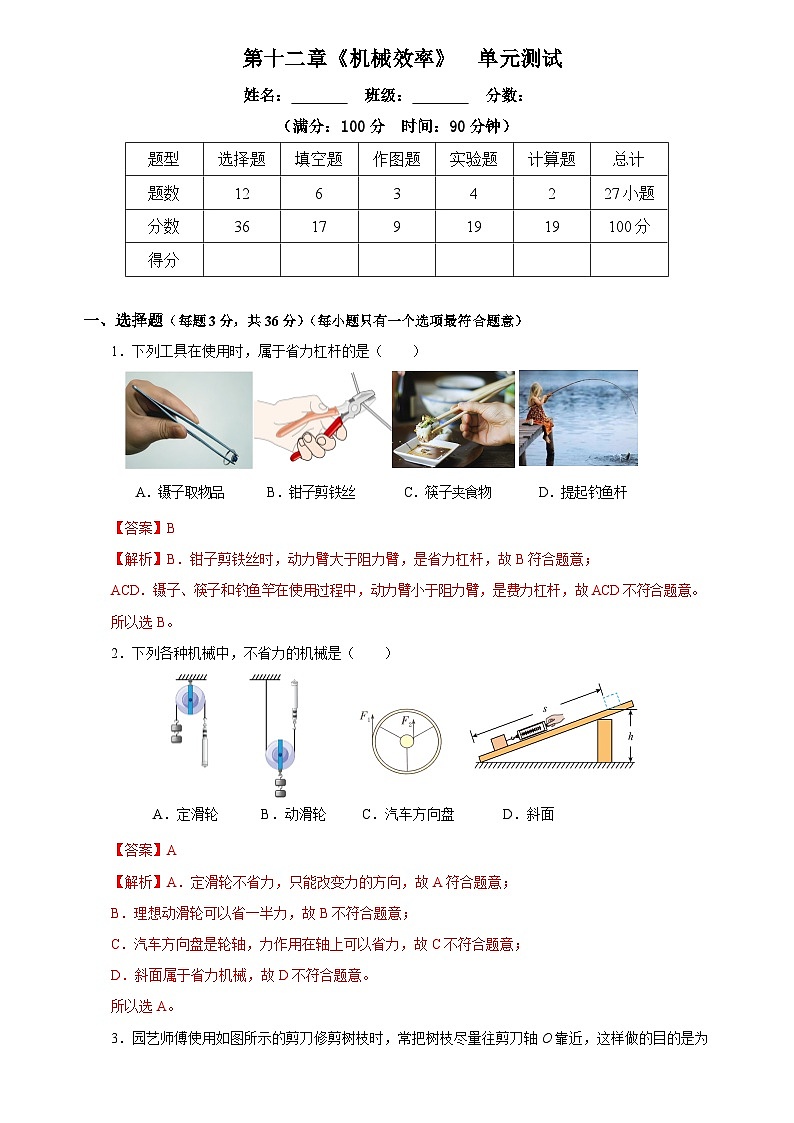 第十二章《机械效率》 单元测试

姓名：_______ 班级：_______ 分数：

（满分：100 分 时间：90 分钟）

| 题型 | 选择题 | 填空题 | 作图题 | 实验题 | 计算题 | 总计 |
|---|---|---|---|---|---|---|
| 题数 | 12 | 6 | 3 | 4 | 2 | 27 小题 |
| 分数 | 36 | 17 | 9 | 19 | 19 | 100 分 |
| 得分 | | | | | | |

一、选择题（每题 3 分，共 36 分）（每小题只有一个选项最符合题意）

1．下列工具在使用时，属于省力杠杆的是（　　）

A．镊子取物品　B．钳子剪铁丝　C．筷子夹食物　D．提起钓鱼杆

【答案】B

【解析】B．钳子剪铁丝时，动力臂大于阻力臂，是省力杠杆，故 B 符合题意；

ACD．镊子、筷子和钓鱼竿在使用过程中，动力臂小于阻力臂，是费力杠杆，故 ACD 不符合题意。

所以选 B。

2．下列各种机械中，不省力的机械是（　　）

$F_1$　$F_2$　$s$　$h$

A．定滑轮　B．动滑轮　C．汽车方向盘　D．斜面

【答案】A

【解析】A．定滑轮不省力，只能改变力的方向，故 A 符合题意；

B．理想动滑轮可以省一半力，故 B 不符合题意；

C．汽车方向盘是轮轴，力作用在轴上可以省力，故 C 不符合题意；

D．斜面属于省力机械，故 D 不符合题意。

所以选 A。

3．园艺师傅使用如图所示的剪刀修剪树枝时，常把树枝尽量往剪刀轴 $O$ 靠近，这样做的目的是为