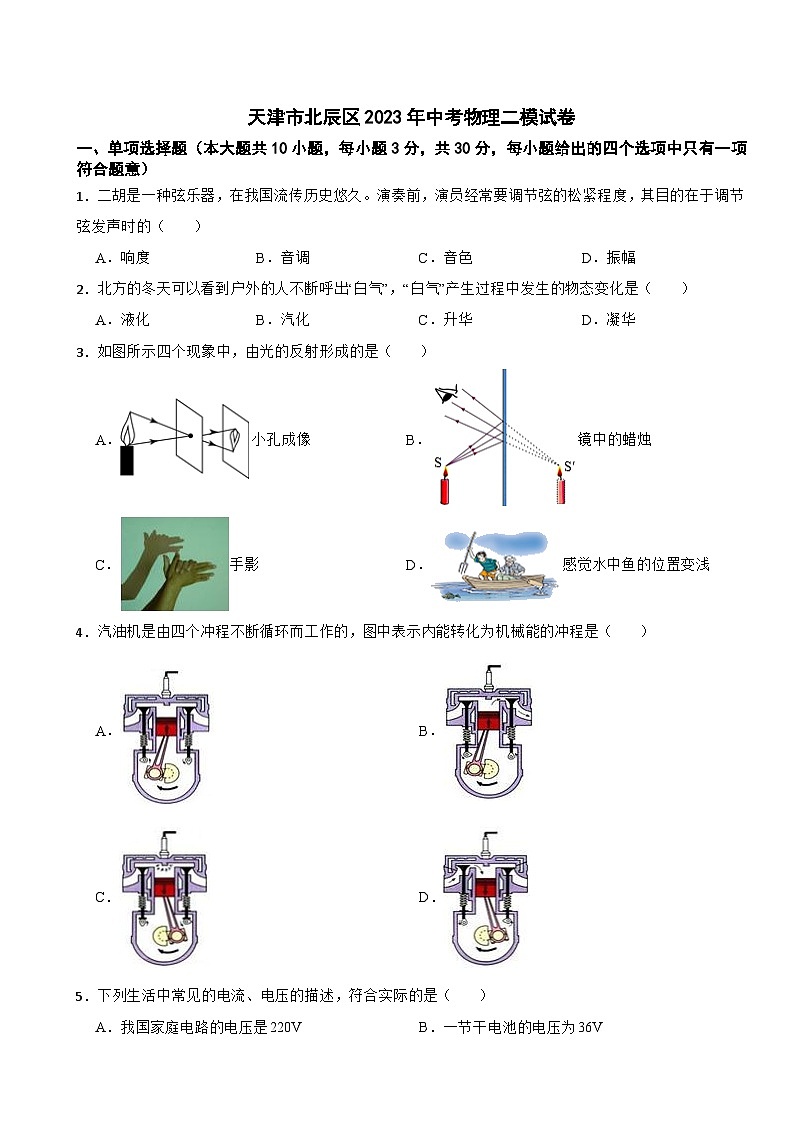 天津市北辰区2023年中考物理二模试卷

一、单项选择题（本大题共10小题，每小题3分，共30分，每小题给出的四个选项中只有一项符合题意）

1．二胡是一种弦乐器，在我国流传历史悠久。演奏前，演员经常要调节弦的松紧程度，其目的在于调节弦发声时的（　　）

A．响度　　B．音调　　C．音色　　D．振幅

2．北方的冬天可以看到户外的人不断呼出“白气”，“白气”产生过程中发生的物态变化是（　　）

A．液化　　B．汽化　　C．升华　　D．凝华

3．如图所示四个现象中，由光的反射形成的是（　　）

A．小孔成像

B．S　S′　镜中的蜡烛

C．手影

D．感觉水中鱼的位置变浅

4．汽油机是由四个冲程不断循环而工作的，图中表示内能转化为机械能的冲程是（　　）

A．

B．

C．

D．

5．下列生活中常见的电流、电压的描述，符合实际的是（　　）

A．我国家庭电路的电压是220V　　B．一节干电池的电压为36V