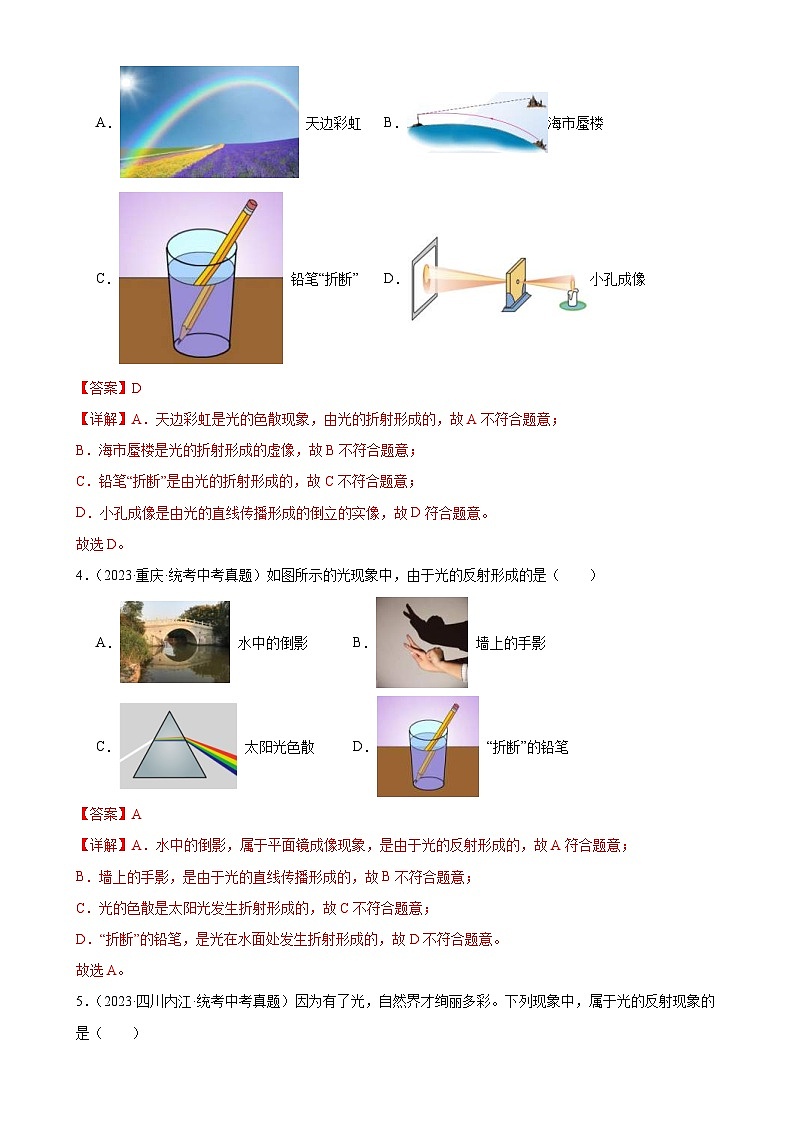 A. 天边彩虹 B. 海市蜃楼

C. 铅笔“折断” D. 小孔成像

【答案】D

【详解】A．天边彩虹是光的色散现象，由光的折射形成的，故A不符合题意；

B．海市蜃楼是光的折射形成的虚像，故B不符合题意；

C．铅笔“折断”是由光的折射形成的，故C不符合题意；

D．小孔成像是由光的直线传播形成的倒立的实像，故D符合题意。

故选D。

4．（2023·重庆·统考中考真题）如图所示的光现象中，由于光的反射形成的是（ ）

A. 水中的倒影 B. 墙上的手影

C. 太阳光色散 D. “折断”的铅笔

【答案】A

【详解】A．水中的倒影，属于平面镜成像现象，是由于光的反射形成的，故A符合题意；

B．墙上的手影，是由于光的直线传播形成的，故B不符合题意；

C．光的色散是太阳光发生折射形成的，故C不符合题意；

D．“折断”的铅笔，是光在水面处发生折射形成的，故D不符合题意。

故选A。

5．（2023·四川内江·统考中考真题）因为有了光，自然界才绚丽多彩。下列现象中，属于光的反射现象的是（ ）