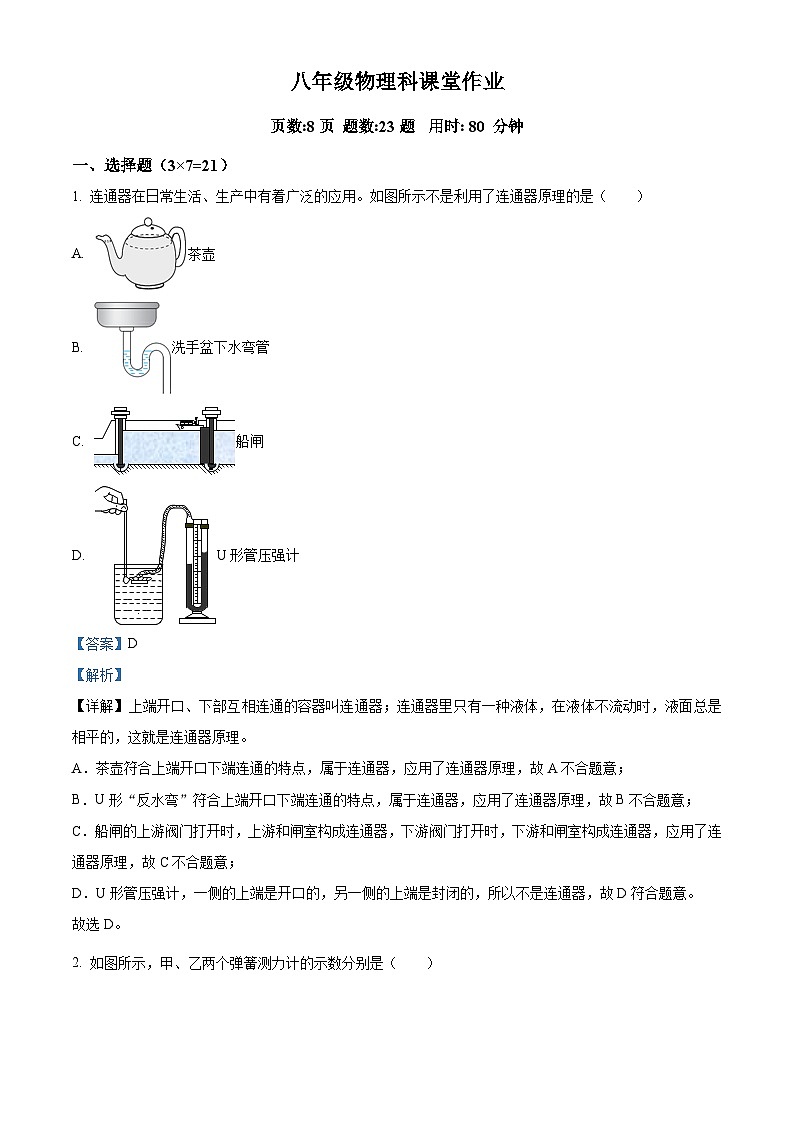 八年级物理科课堂作业

页数:8 页 题数:23 题 用时: 80 分钟

一、选择题（3×7=21）

1. 连通器在日常生活、生产中有着广泛的应用。如图所示不是利用了连通器原理的是（　　）

A. 茶壶

B. 洗手盆下水弯管

C. 船闸

D. U 形管压强计

【答案】D

【解析】

【详解】上端开口、下部互相连通的容器叫连通器；连通器里只有一种液体，在液体不流动时，液面总是相平的，这就是连通器原理。

A．茶壶符合上端开口下端连通的特点，属于连通器，应用了连通器原理，故 A 不合题意；

B．U 形“反水弯”符合上端开口下端连通的特点，属于连通器，应用了连通器原理，故 B 不合题意；

C．船闸的上游阀门打开时，上游和闸室构成连通器，下游阀门打开时，下游和闸室构成连通器，应用了连通器原理，故 C 不合题意；

D．U 形管压强计，一侧的上端是开口的，另一侧的上端是封闭的，所以不是连通器，故 D 符合题意。

故选 D。

2. 如图所示，甲、乙两个弹簧测力计的示数分别是（　　）