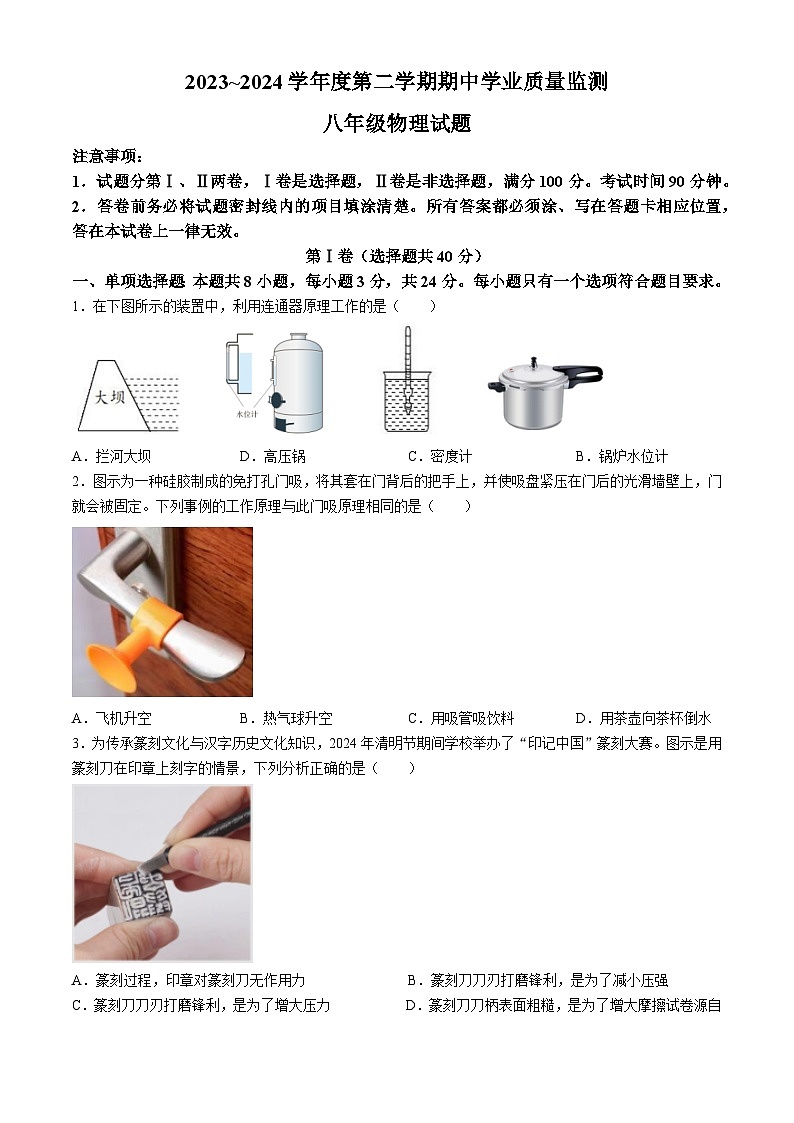 2023~2024 学年度第二学期期中学业质量监测

八年级物理试题

注意事项：

1．试题分第Ⅰ、Ⅱ两卷，Ⅰ卷是选择题，Ⅱ卷是非选择题，满分 100 分。考试时间 90 分钟。

2．答卷前务必将试题密封线内的项目填涂清楚。所有答案都必须涂、写在答题卡相应位置，答在本试卷上一律无效。

第Ⅰ卷（选择题共 40 分）

一、单项选择题 本题共 8 小题，每小题 3 分，共 24 分。每小题只有一个选项符合题目要求。

1．在下图所示的装置中，利用连通器原理工作的是（　　）

大坝

水位计

A．拦河大坝　　D．高压锅　　C．密度计　　B．锅炉水位计

2．图示为一种硅胶制成的免打孔门吸，将其套在门背后的把手上，并使吸盘紧压在门后的光滑墙壁上，门就会被固定。下列事例的工作原理与此门吸原理相同的是（　　）

A．飞机升空　　B．热气球升空　　C．用吸管吸饮料　　D．用茶壶向茶杯倒水

3．为传承篆刻文化与汉字历史文化知识，2024 年清明节期间学校举办了“印记中国”篆刻大赛。图示是用篆刻刀在印章上刻字的情景，下列分析正确的是（　　）

A．篆刻过程，印章对篆刻刀无作用力　　B．篆刻刀刀刃打磨锋利，是为了减小压强

C．篆刻刀刀刃打磨锋利，是为了增大压力　　D．篆刻刀刀柄表面粗糙，是为了增大摩擦试卷源自