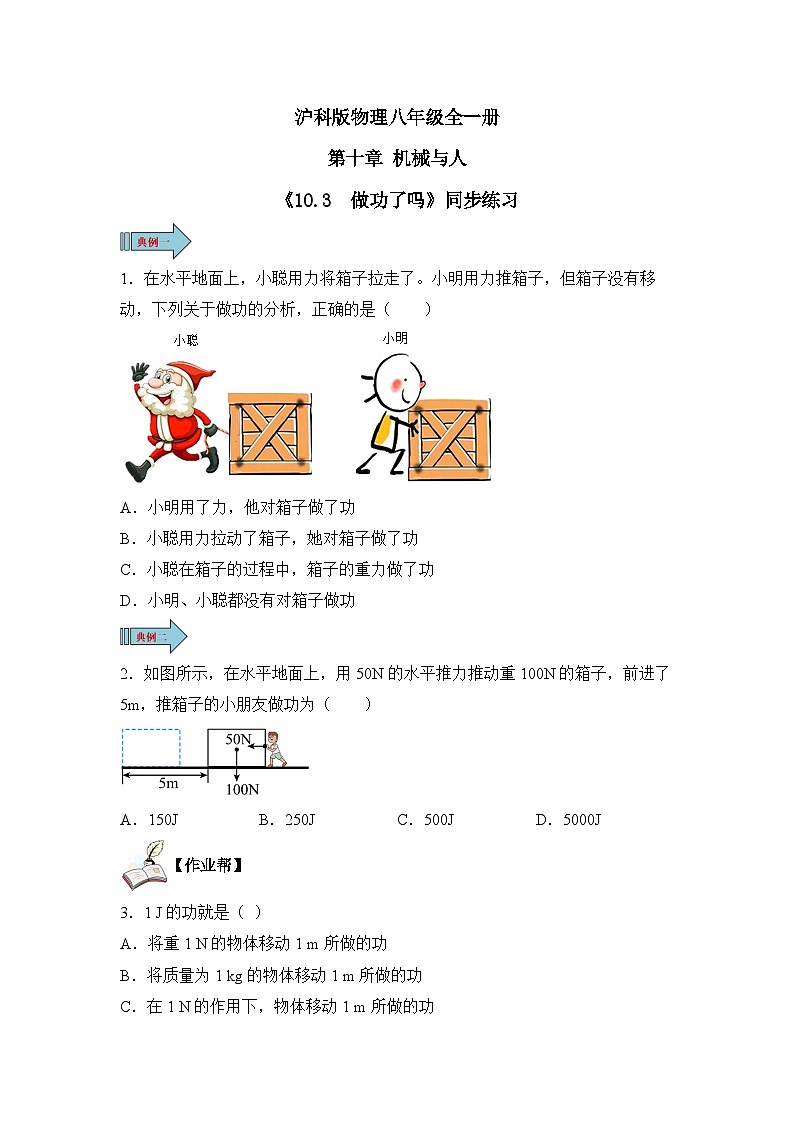 沪科版物理八年级全一册

第十章 机械与人

《10.3　做功了吗》同步练习

典例一

1．在水平地面上，小聪用力将箱子拉走了。小明用力推箱子，但箱子没有移动，下列关于做功的分析，正确的是（　　）

小聪

小明

A．小明用了力，他对箱子做了功

B．小聪用力拉动了箱子，她对箱子做了功

C．小聪在箱子的过程中，箱子的重力做了功

D．小明、小聪都没有对箱子做功

典例二

2．如图所示，在水平地面上，用 50N 的水平推力推动重 100N 的箱子，前进了 5m，推箱子的小朋友做功为（　　）

50N

5m

100N

A．150J　　B．250J　　C．500J　　D．5000J

【作业帮】

3．1 J 的功就是（ ）

A．将重 1 N 的物体移动 1 m 所做的功

B．将质量为 1 kg 的物体移动 1 m 所做的功

C．在 1 N 的作用下，物体移动 1 m 所做的功